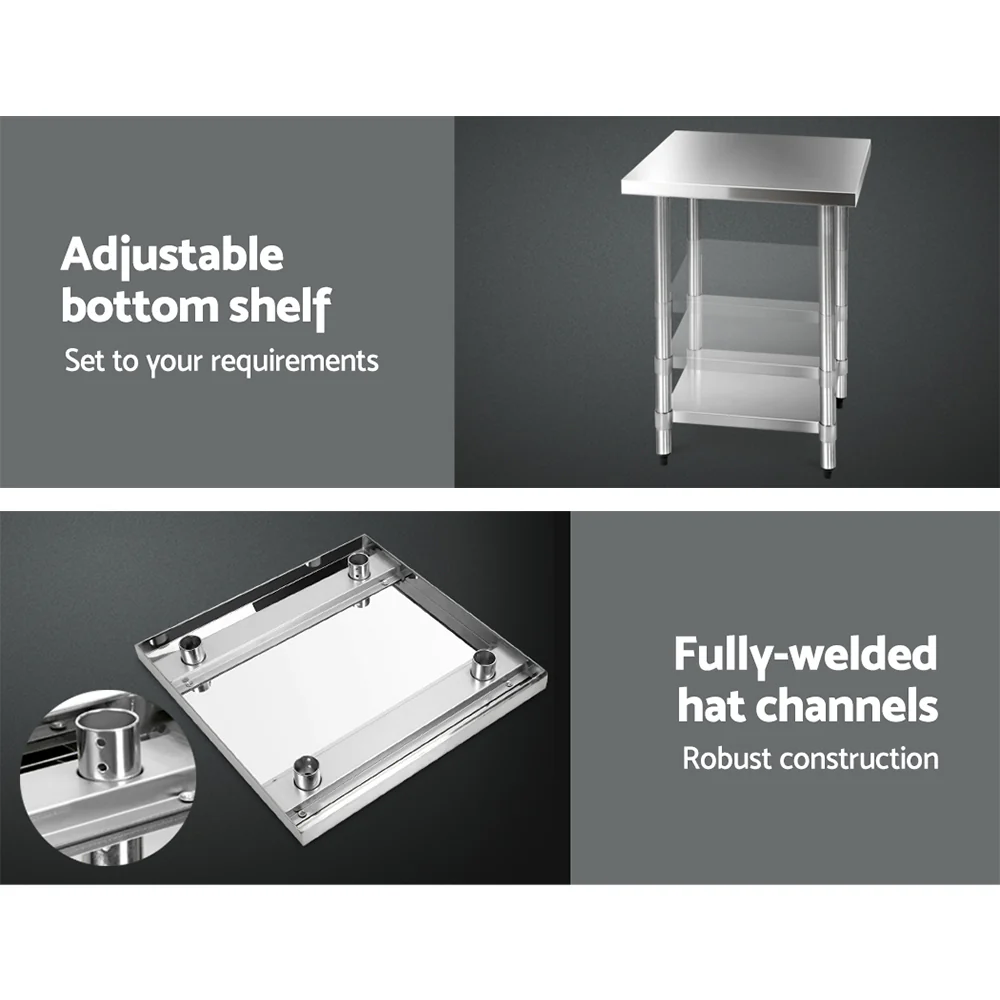 Adjustable bottom shelf
Set to your requirements

Fully-welded hat channels
Robust construction