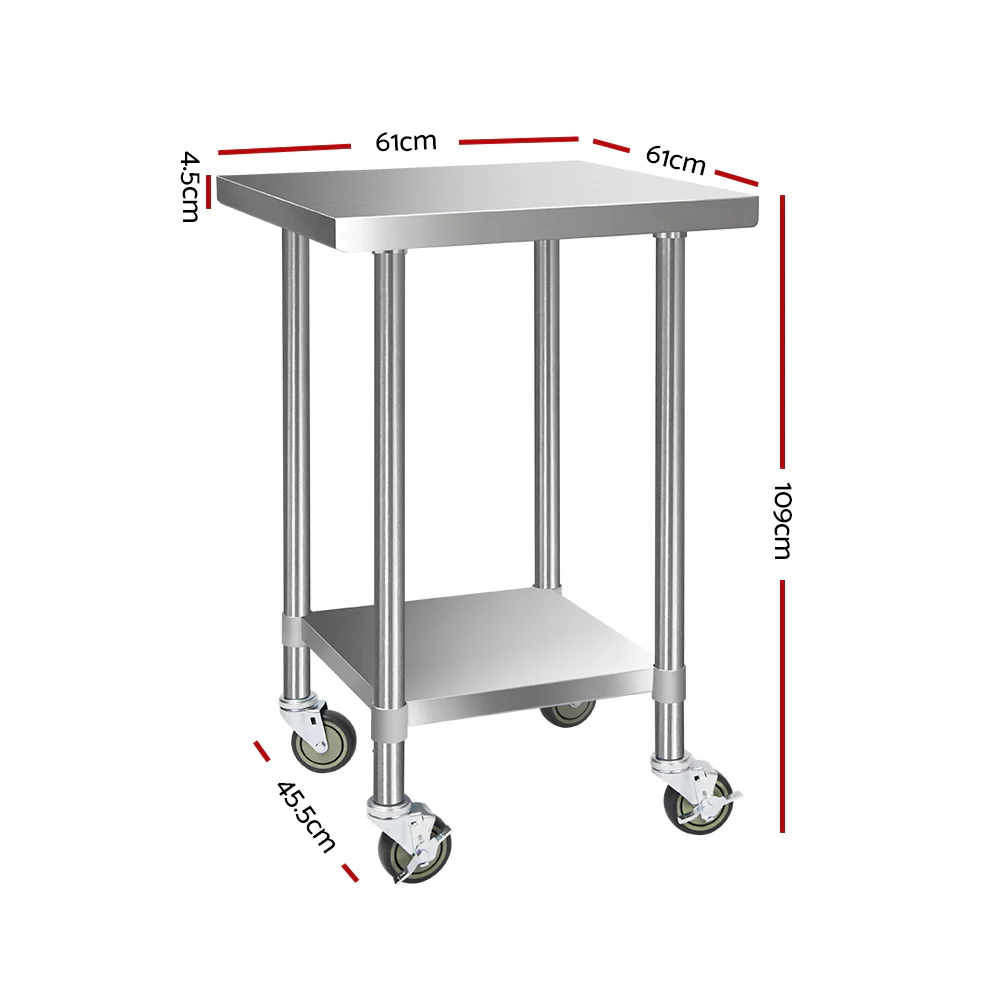 4.5cm

61cm

61cm

109cm

45.5cm