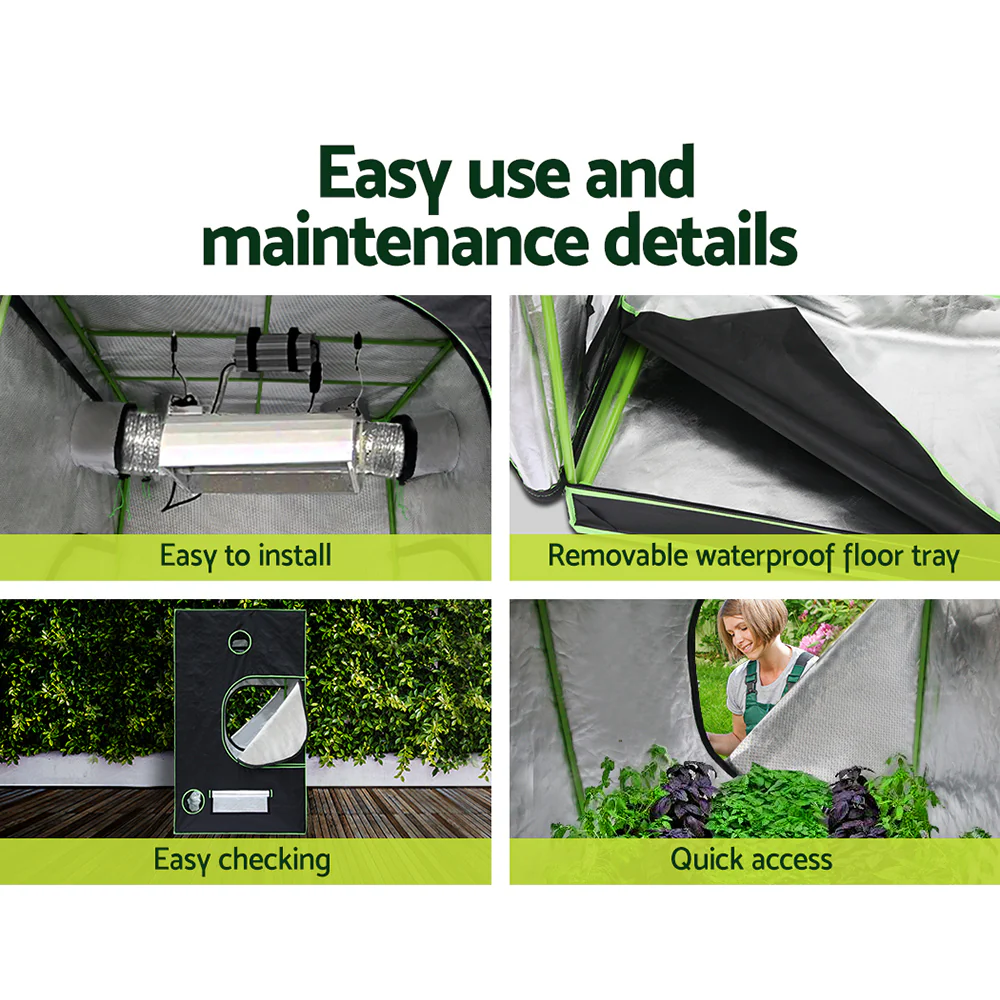 Easy use and maintenance details

Easy to install

Removable waterproof floor tray

Easy checking

Quick access