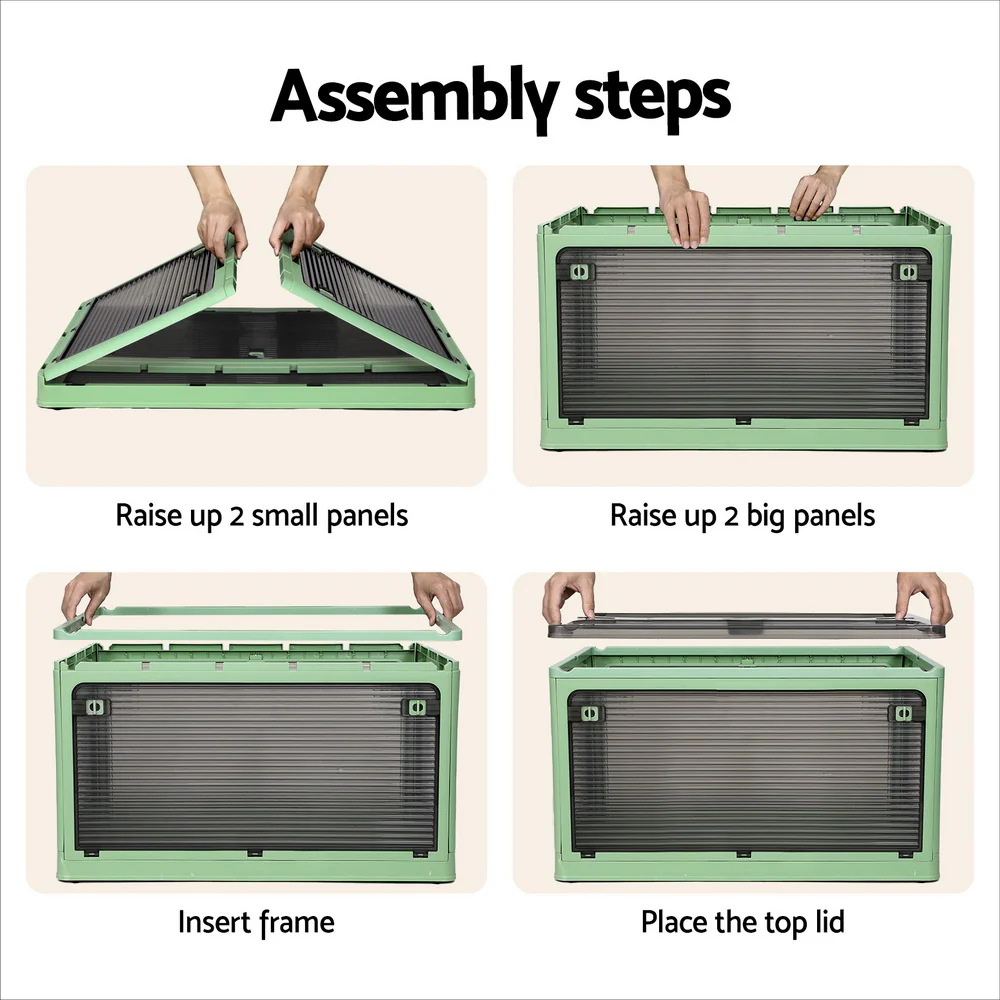 Assembly steps

Raise up 2 small panels

Raise up 2 big panels

Insert frame

Place the top lid