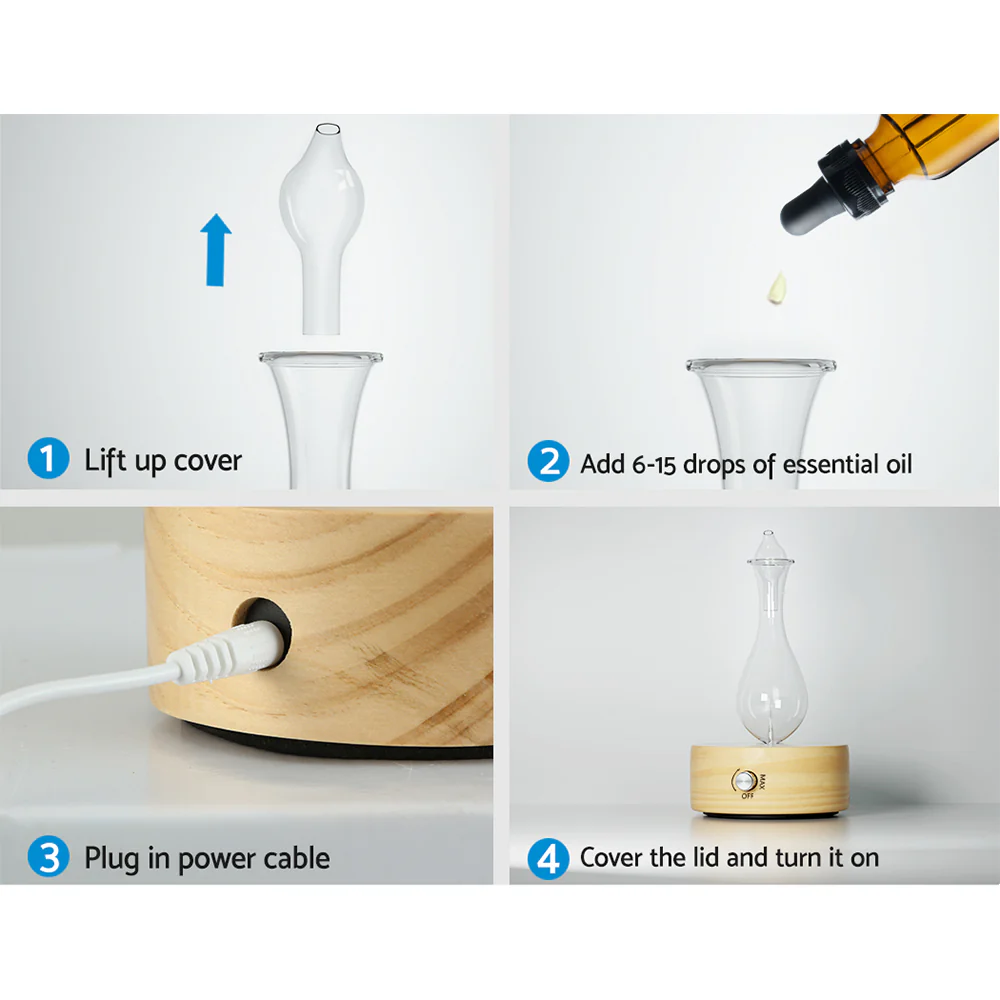 1 Lift up cover

2 Add 6-15 drops of essential oil

3 Plug in power cable

MAX
OFF

4 Cover the lid and turn it on