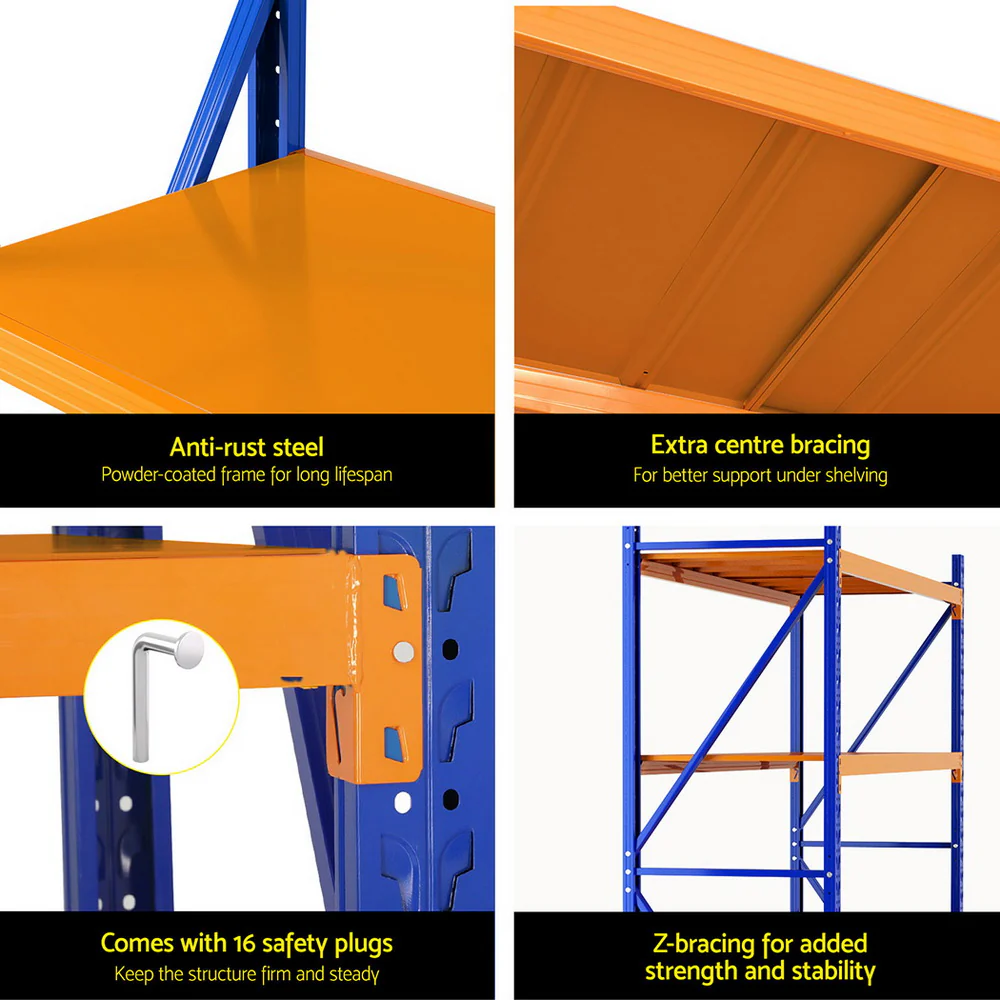 Anti-rust steel
Powder-coated frame for long lifespan

Extra centre bracing
For better support under shelving

Comes with 16 safety plugs
Keep the structure firm and steady

Z-bracing for added strength and stability