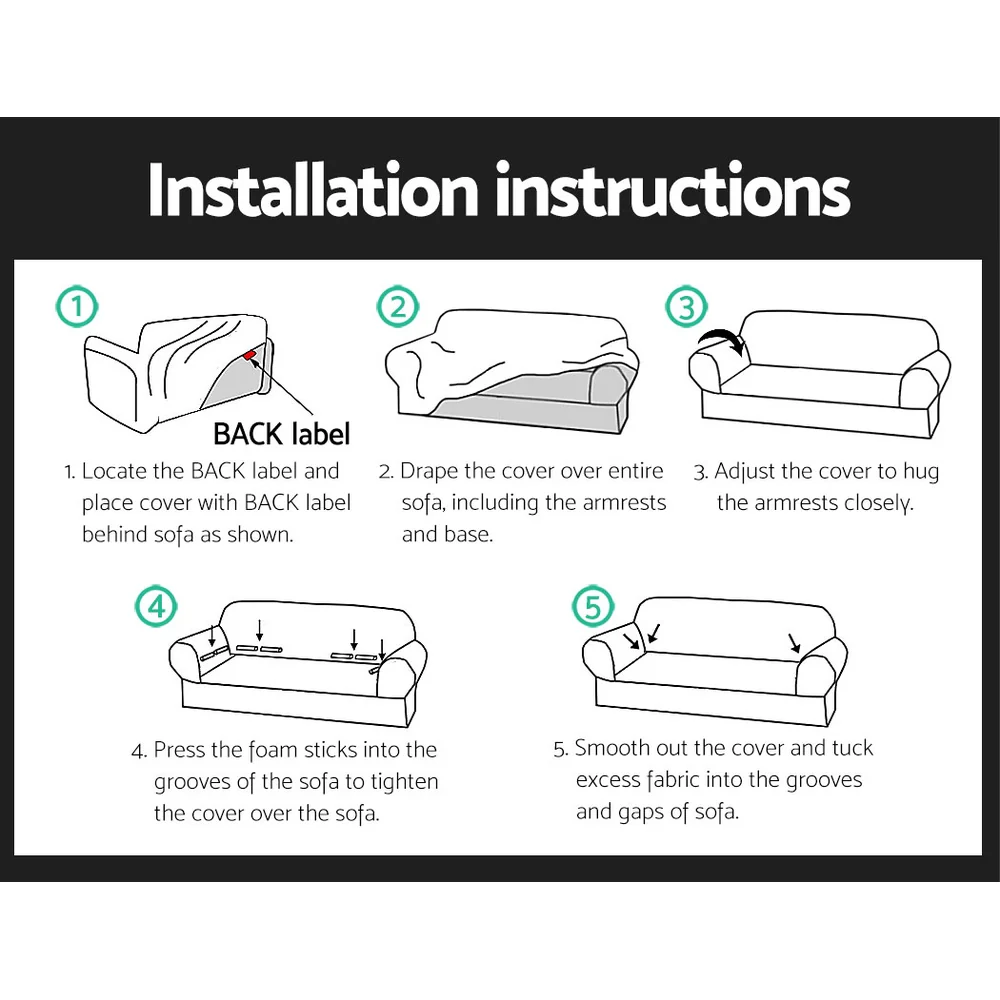 Installation instructions

1

BACK label

1. Locate the BACK label and place cover with BACK label behind sofa as shown.

2

2. Drape the cover over entire sofa, including the armrests and base.

3

3. Adjust the cover to hug the armrests closely.

4

4. Press the foam sticks into the grooves of the sofa to tighten the cover over the sofa.

5

5. Smooth out the cover and tuck excess fabric into the grooves and gaps of sofa.