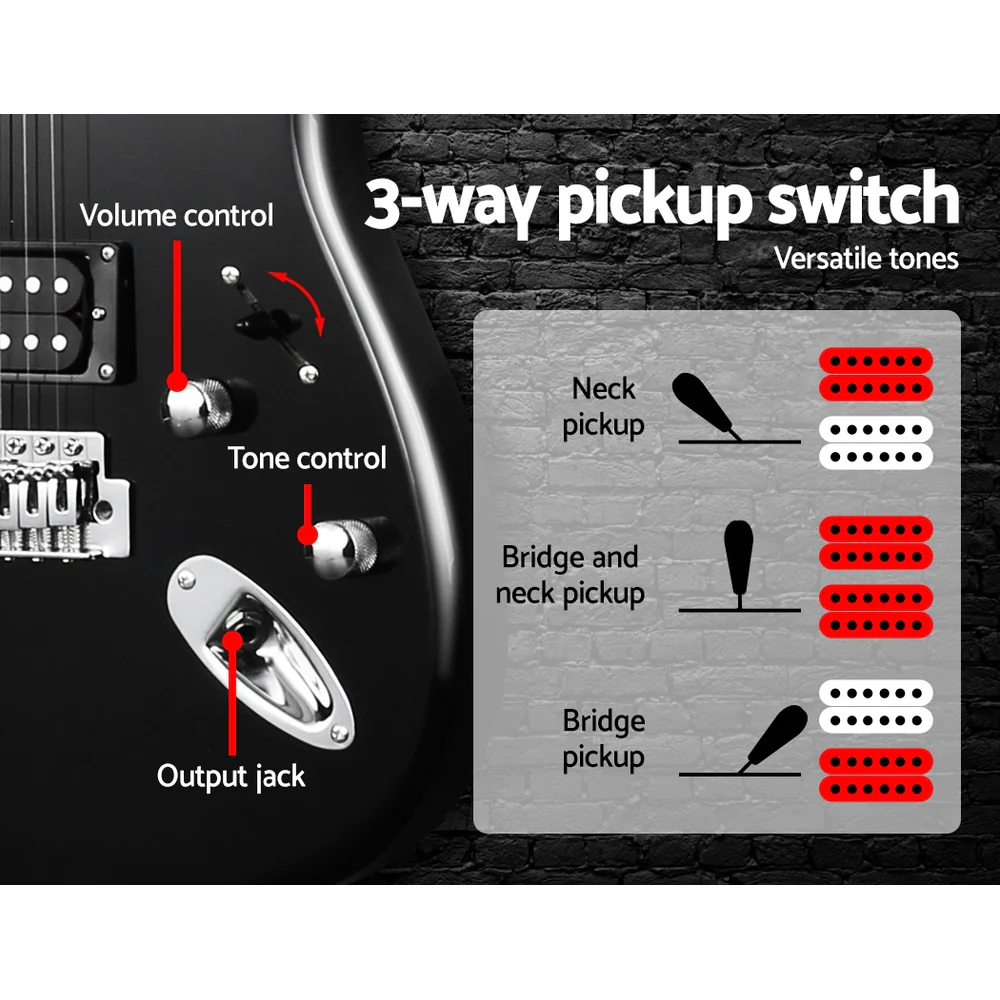 3-way pickup switch

Versatile tones

Volume control

Tone control

Output jack

Neck pickup

Bridge and neck pickup

Bridge pickup