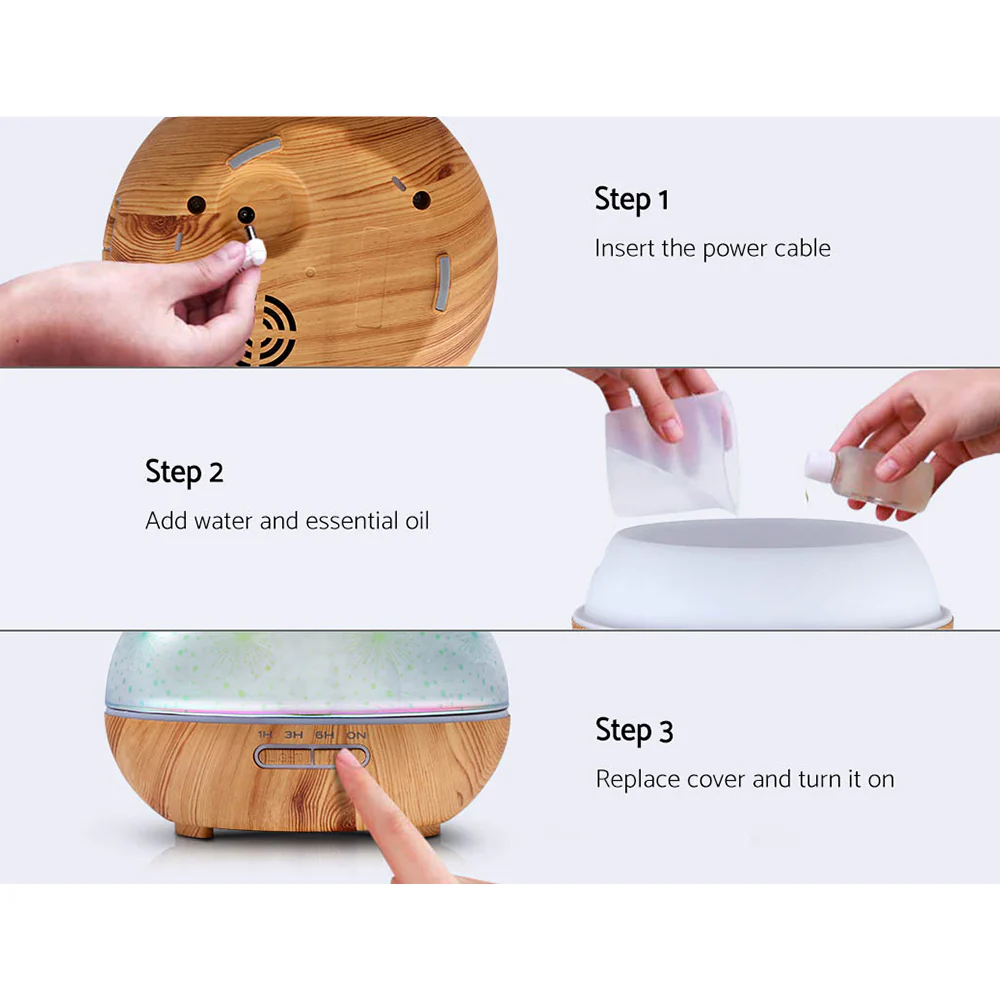 Step 1
Insert the power cable

Step 2
Add water and essential oil

1H 3H 6H ON

Step 3
Replace cover and turn it on