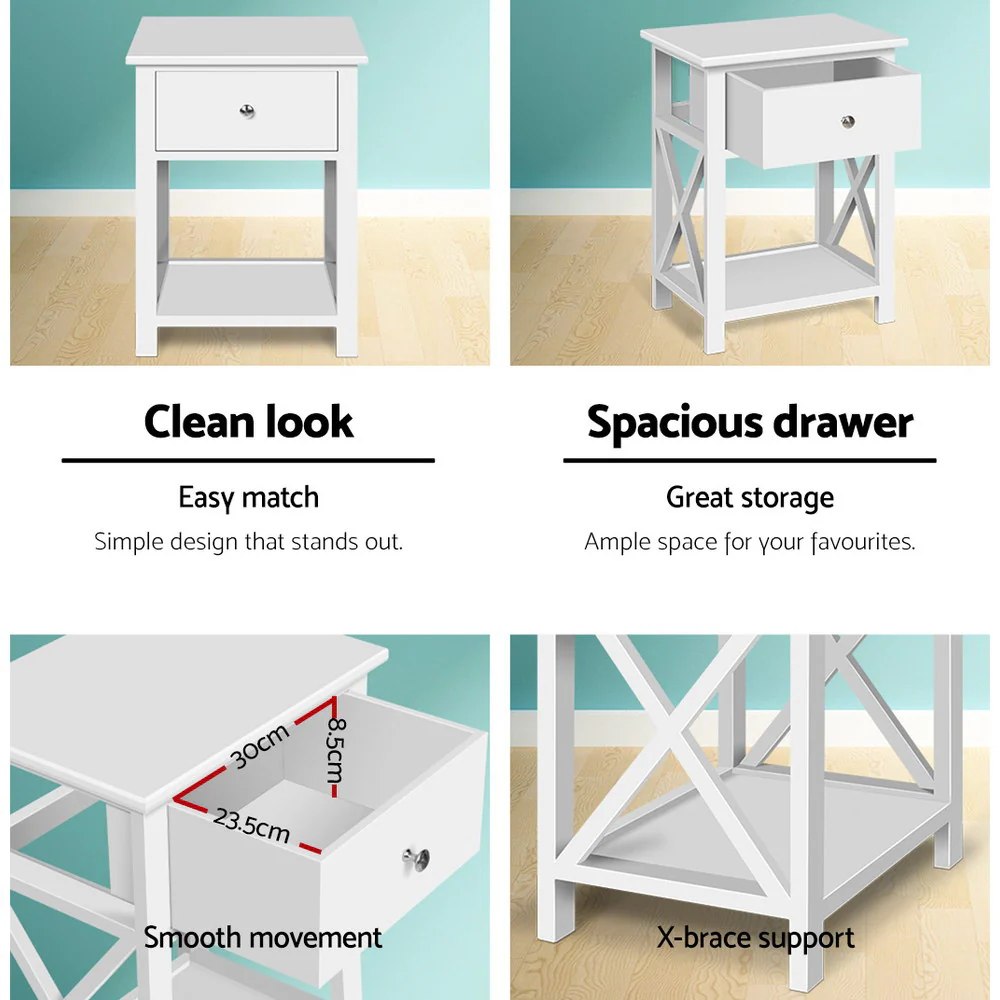 Clean look

Easy match

Simple design that stands out.

Spacious drawer

Great storage

Ample space for your favourites.

30cm

8.5cm

23.5cm

Smooth movement

X-brace support