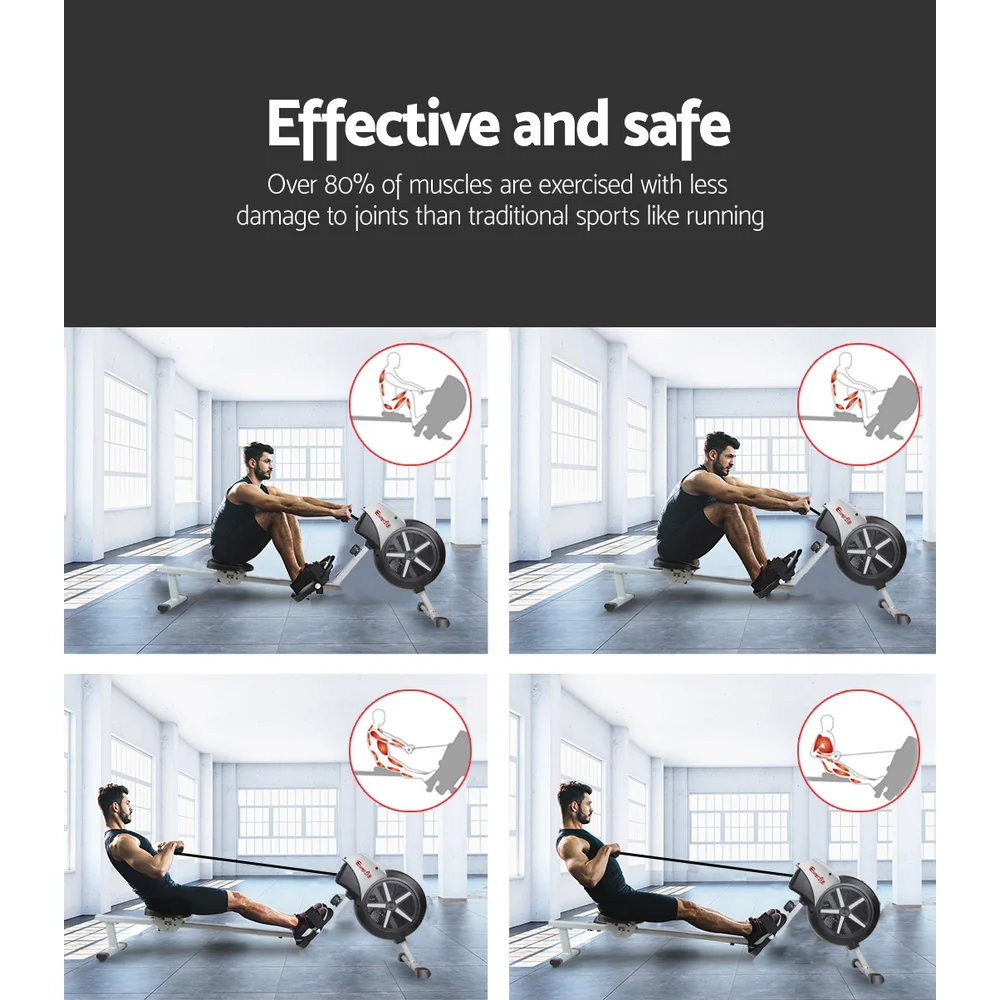 Effective and safe

Over 80% of muscles are exercised with less damage to joints than traditional sports like running