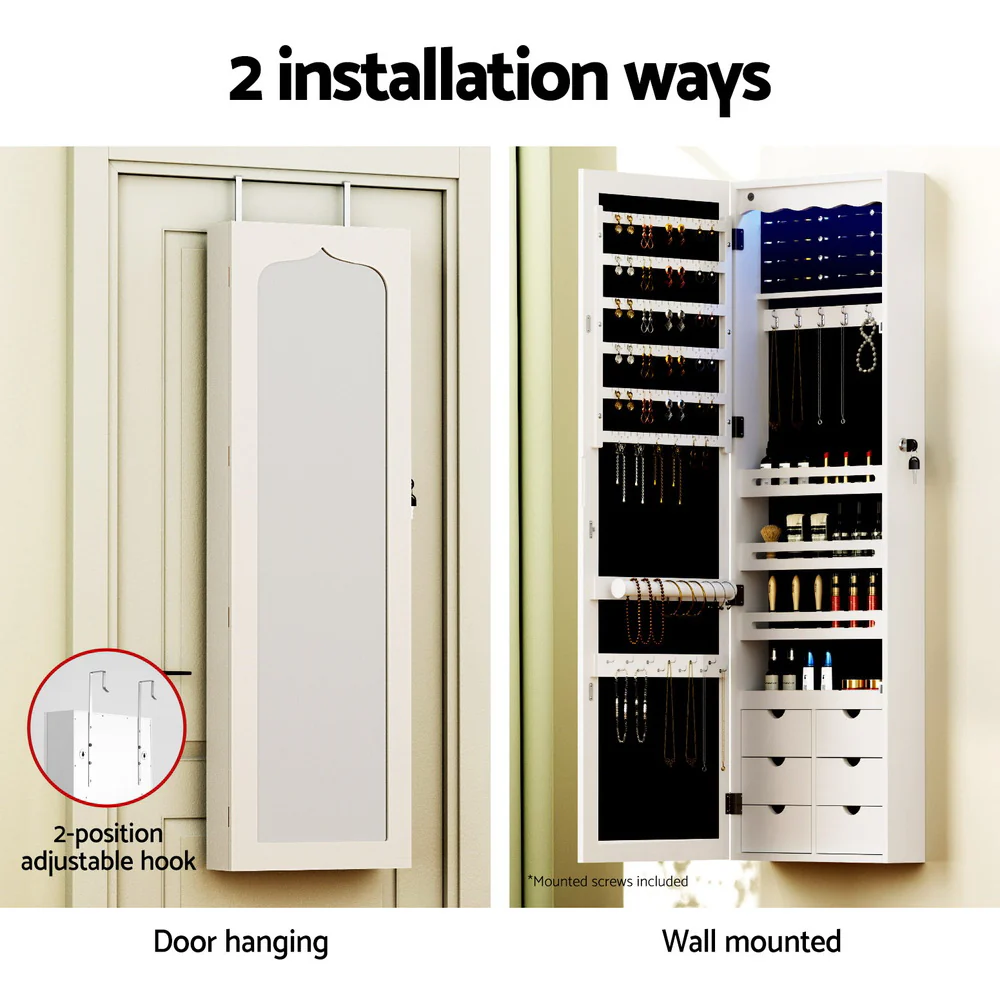 2 installation ways

2-position adjustable hook

*Mounted screws included

Door hanging

Wall mounted