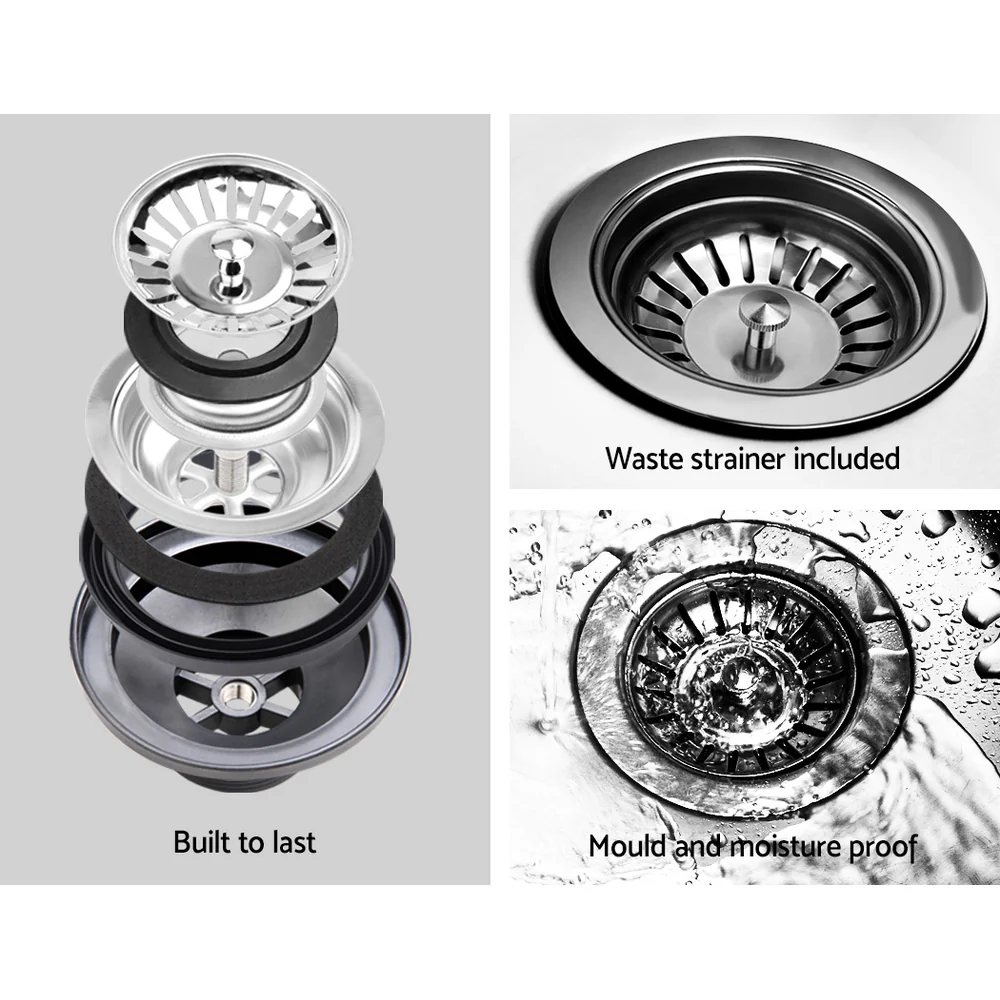 Built to last

Waste strainer included

Mould and moisture proof