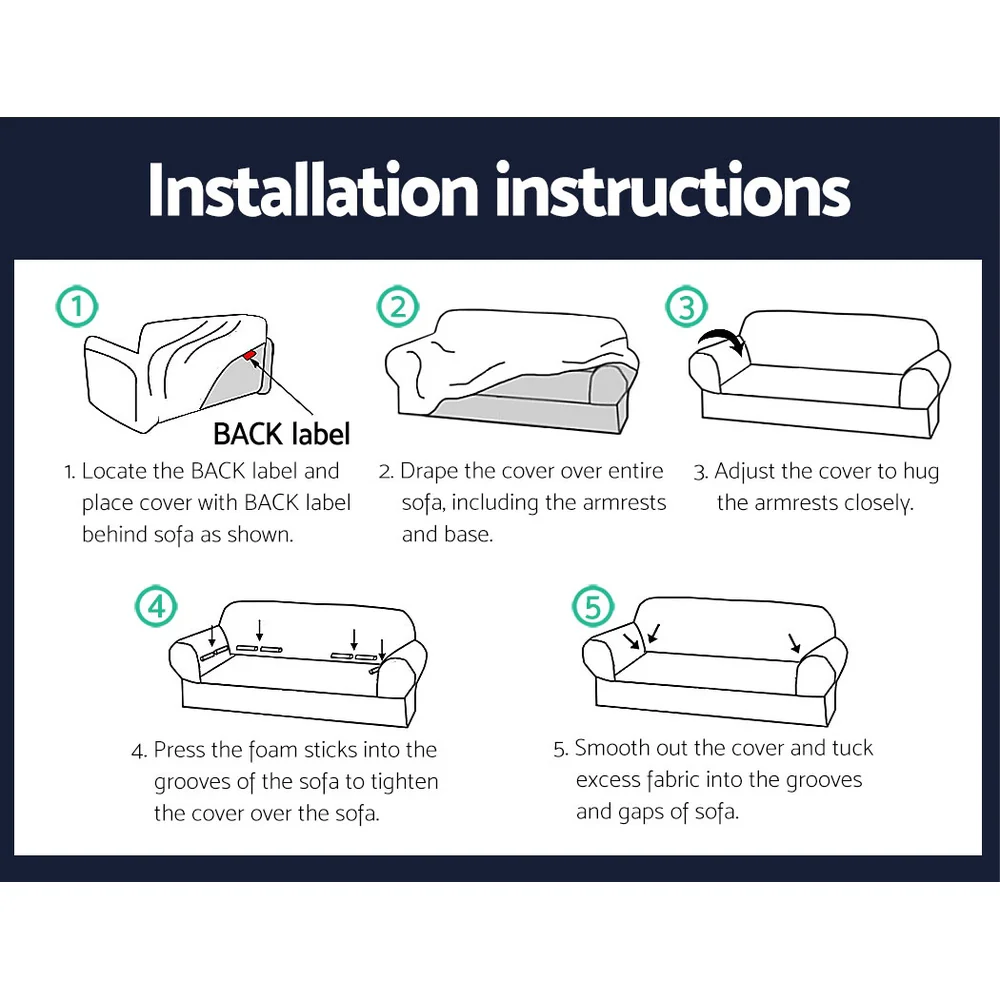 Installation instructions

1

BACK label

1. Locate the BACK label and place cover with BACK label behind sofa as shown.

2

2. Drape the cover over entire sofa, including the armrests and base.

3

3. Adjust the cover to hug the armrests closely.

4

4. Press the foam sticks into the grooves of the sofa to tighten the cover over the sofa.

5

5. Smooth out the cover and tuck excess fabric into the grooves and gaps of sofa.