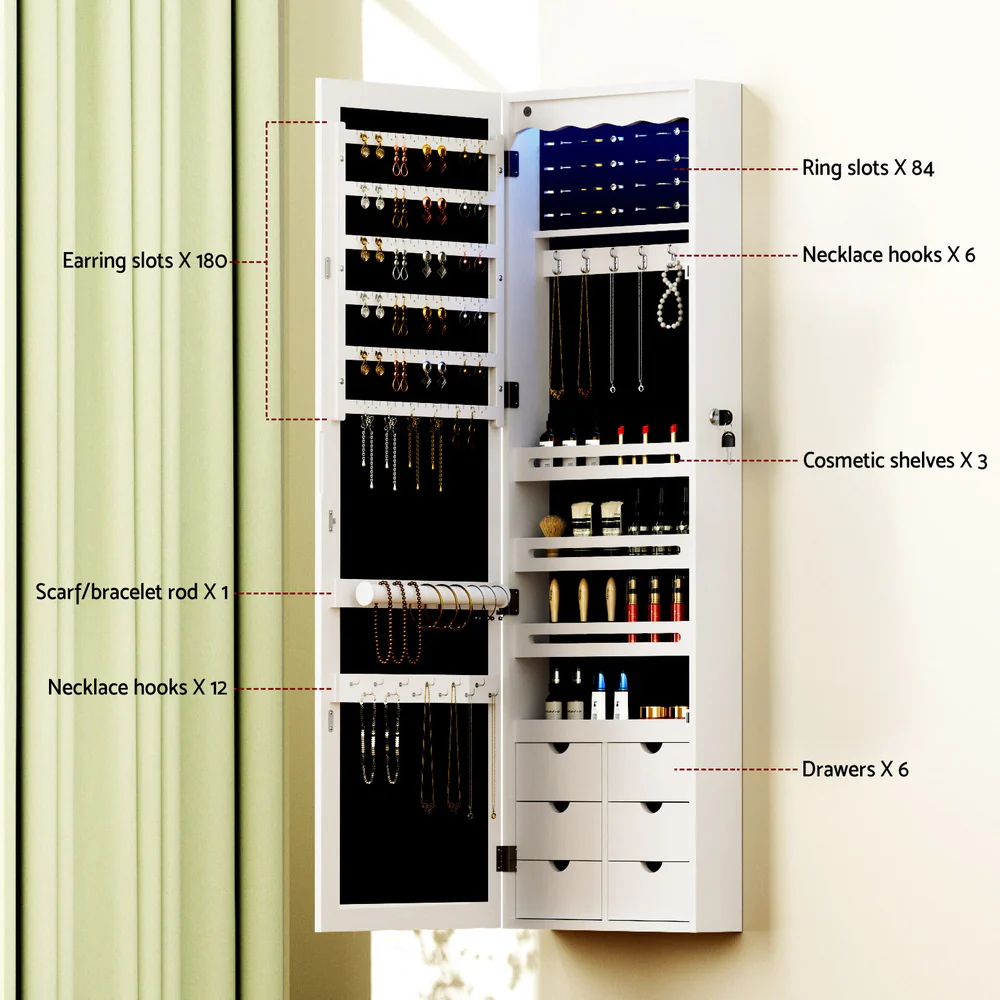 Earring slots X 180

Scarf/bracelet rod X 1

Necklace hooks X 12

Ring slots X 84

Necklace hooks X 6

Cosmetic shelves X 3

Drawers X 6