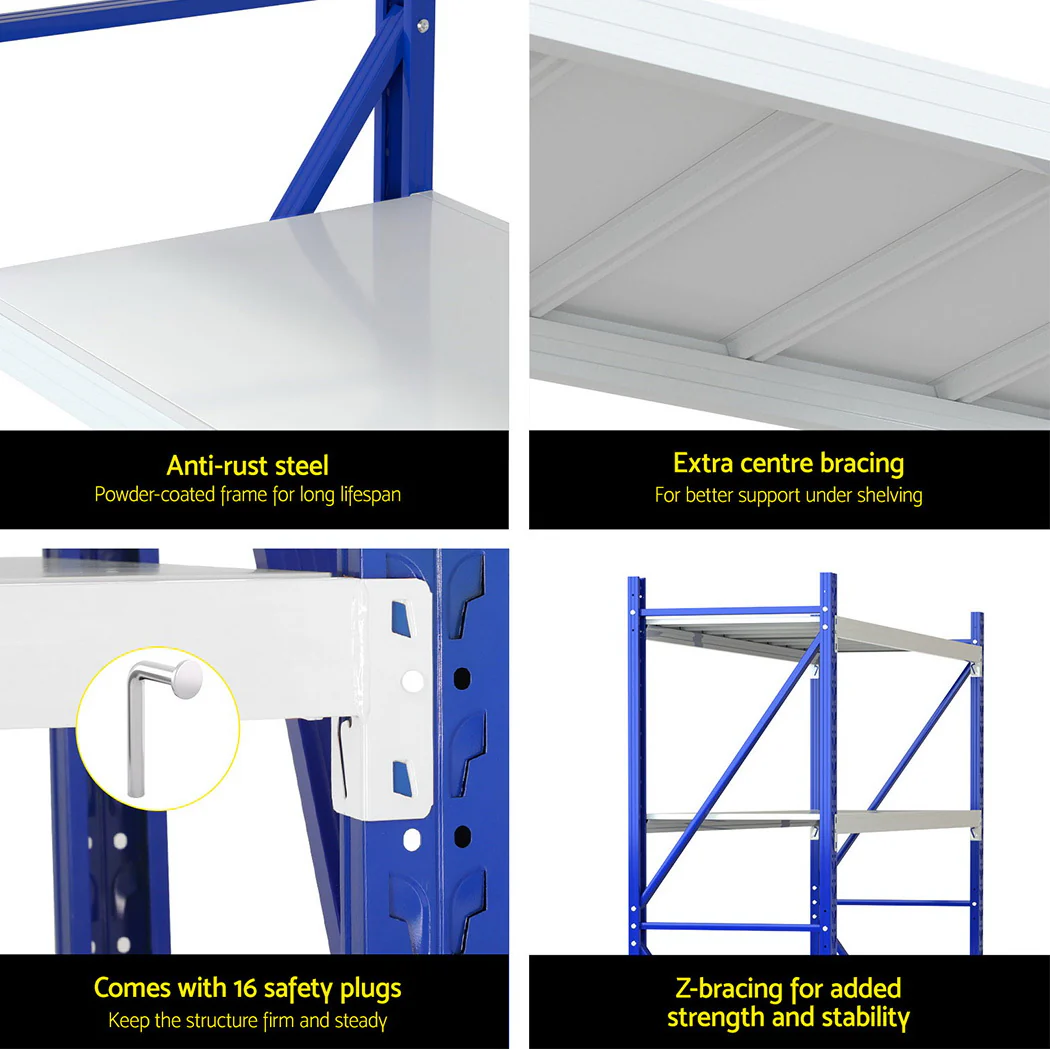 Anti-rust steel
Powder-coated frame for long lifespan

Extra centre bracing
For better support under shelving

Comes with 16 safety plugs
Keep the structure firm and steady

Z-bracing for added strength and stability