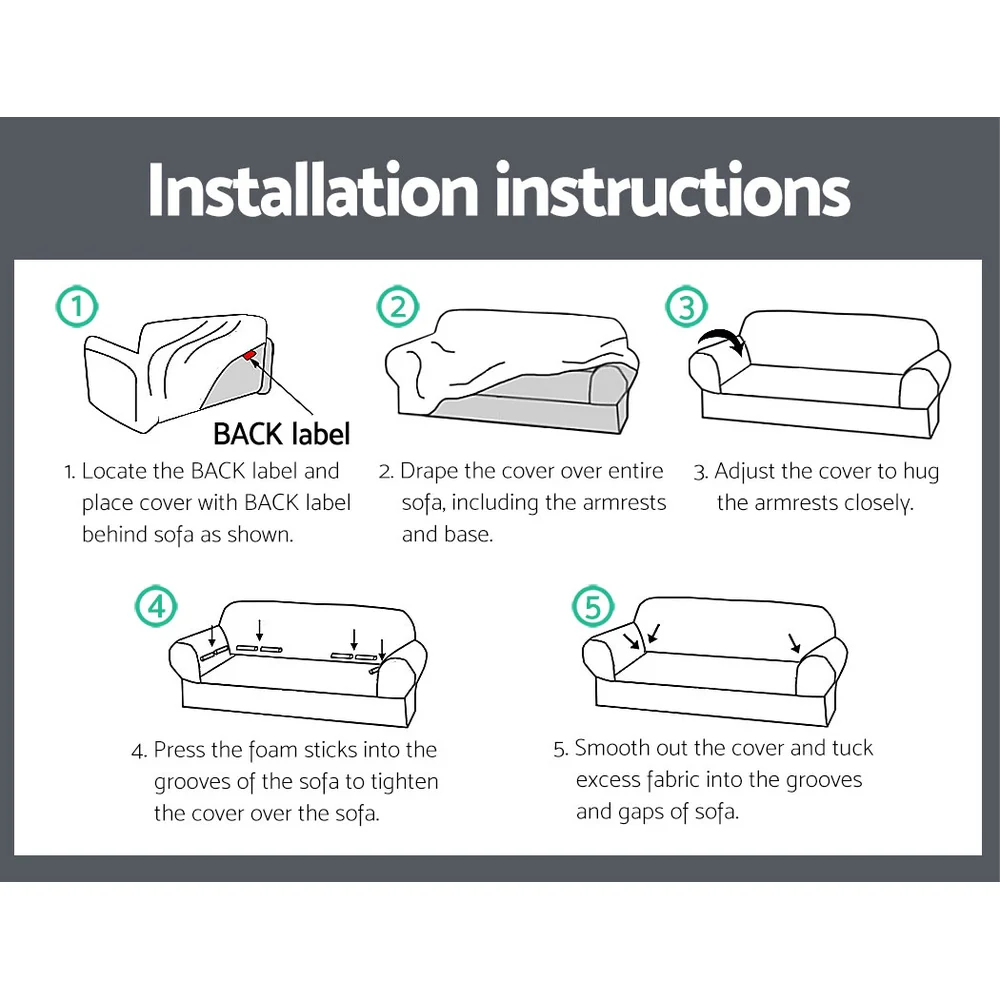 Installation instructions

1

BACK label

1. Locate the BACK label and place cover with BACK label behind sofa as shown.

2

2. Drape the cover over entire sofa, including the armrests and base.

3

3. Adjust the cover to hug the armrests closely.

4

4. Press the foam sticks into the grooves of the sofa to tighten the cover over the sofa.

5

5. Smooth out the cover and tuck excess fabric into the grooves and gaps of sofa.