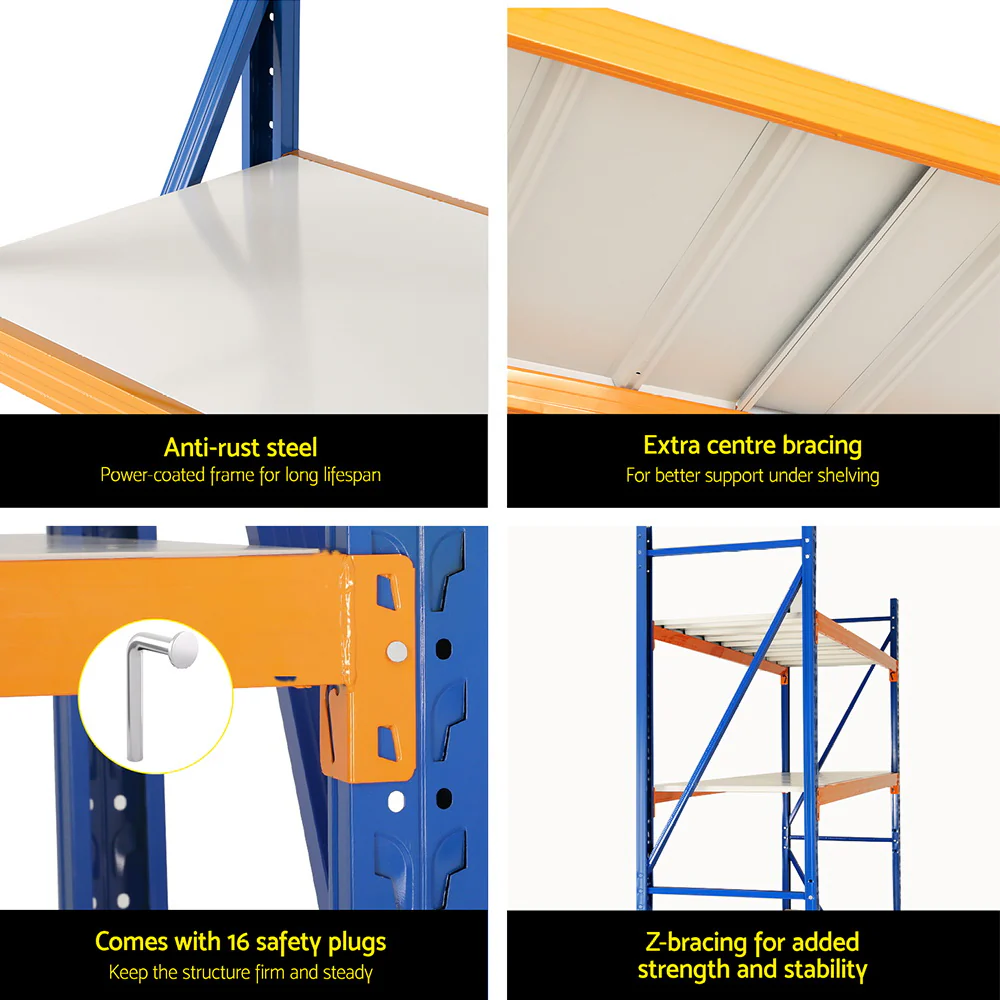 Anti-rust steel
Power-coated frame for long lifespan

Extra centre bracing
For better support under shelving

Comes with 16 safety plugs
Keep the structure firm and steady

Z-bracing for added strength and stability