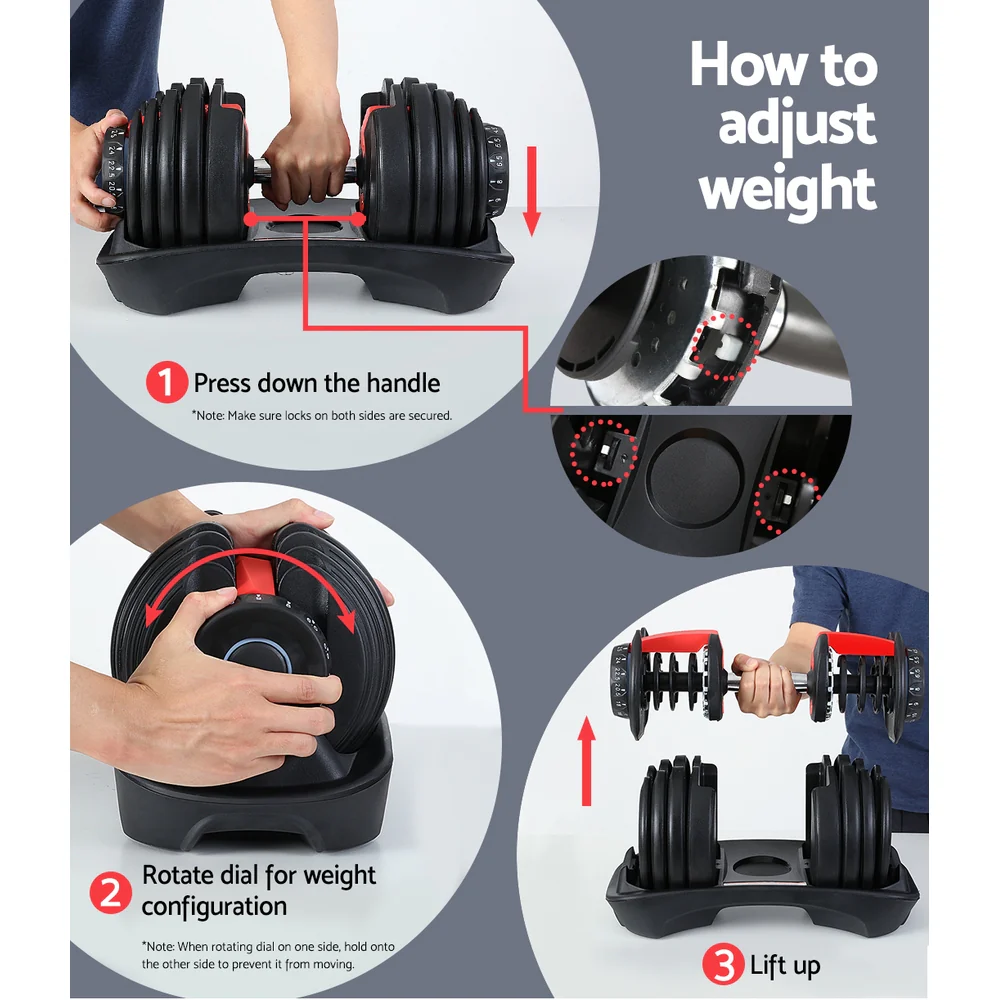 How to adjust weight

1 Press down the handle

*Note: Make sure locks on both sides are secured.

2 Rotate dial for weight configuration

*Note: When rotating dial on one side, hold onto the other side to prevent it from moving.

3 Lift up