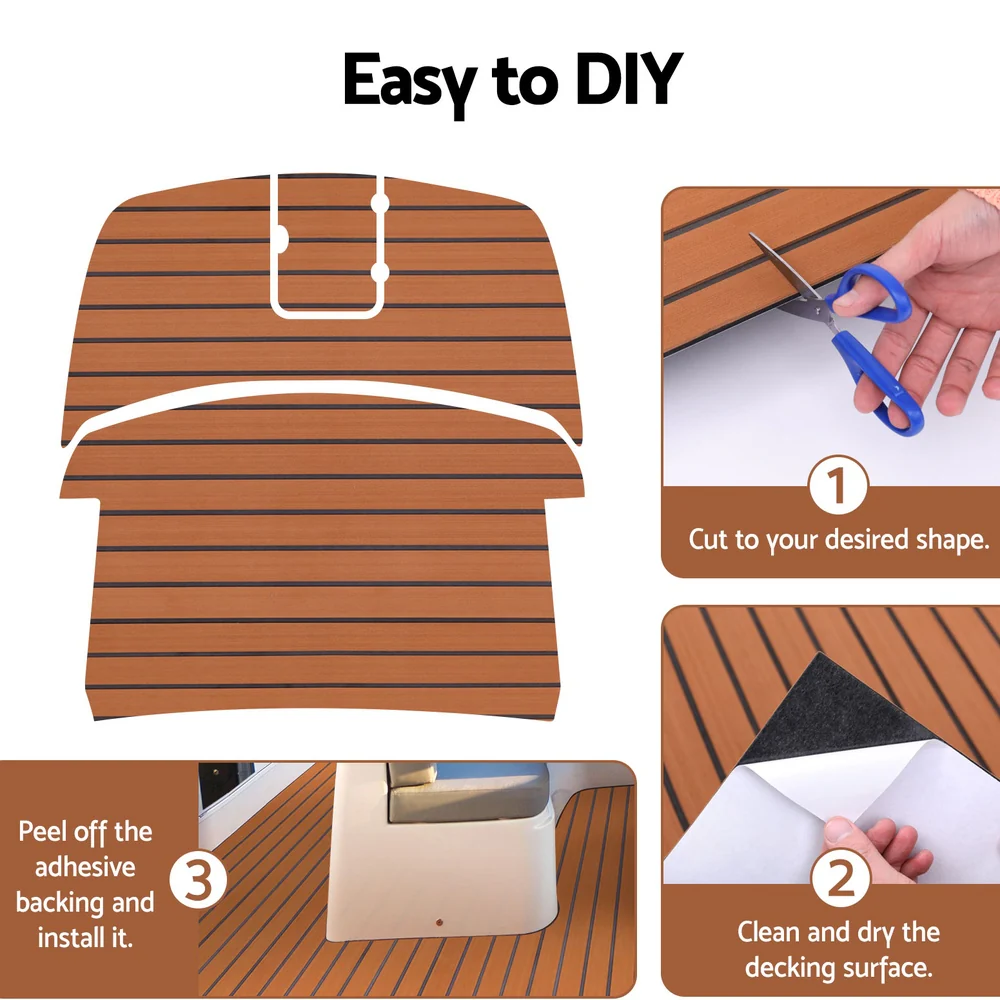 Easy to DIY

1
Cut to your desired shape.

2
Clean and dry the decking surface.

3
Peel off the adhesive backing and install it.