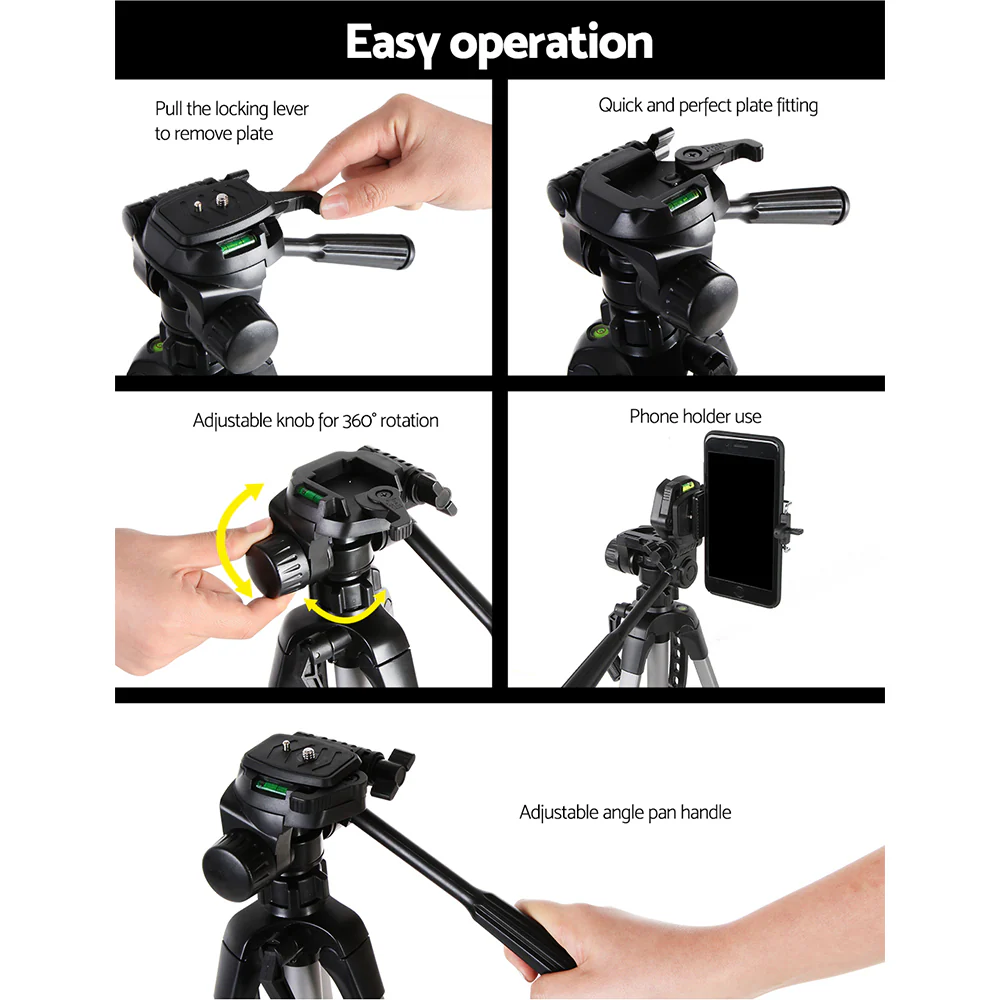 Easy operation

Pull the locking lever to remove plate

Quick and perfect plate fitting

Adjustable knob for 360° rotation

Phone holder use

Adjustable angle pan handle