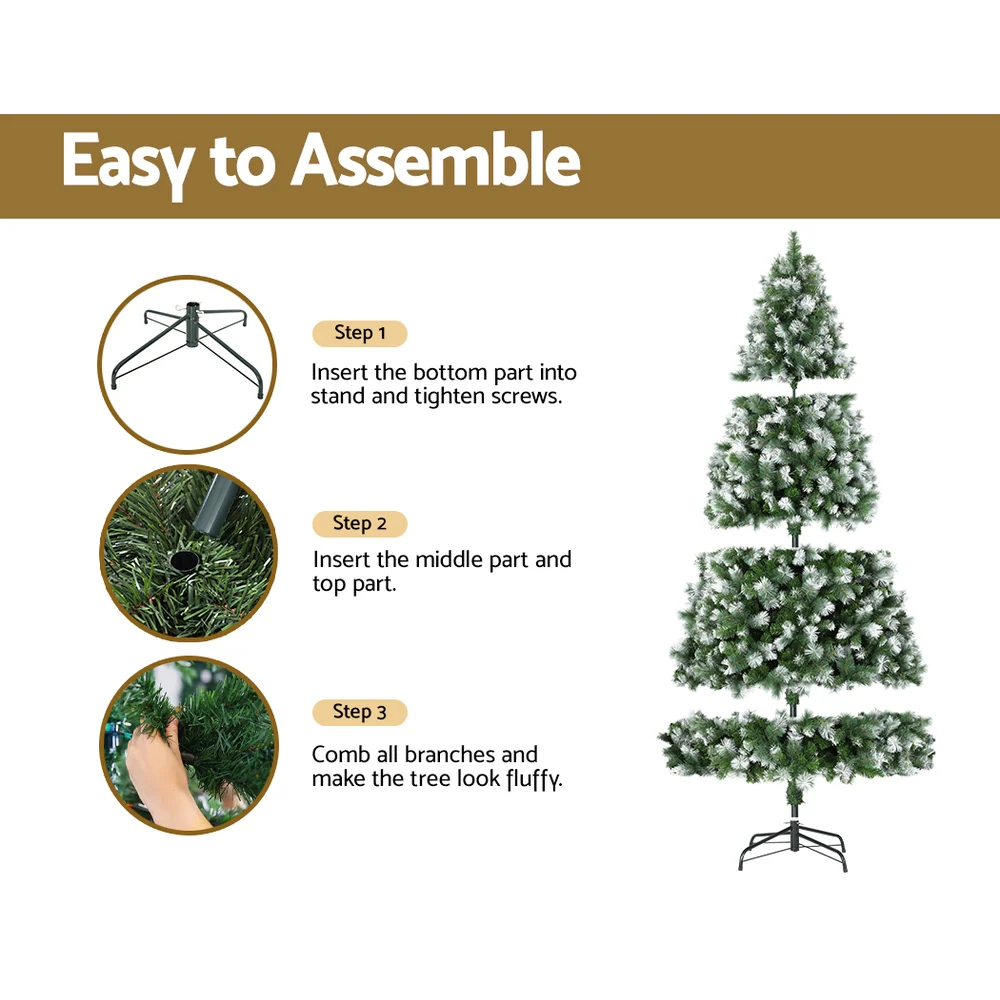 Easy to Assemble

Step 1

Insert the bottom part into stand and tighten screws.

Step 2

Insert the middle part and top part.

Step 3

Comb all branches and make the tree look fluffy.