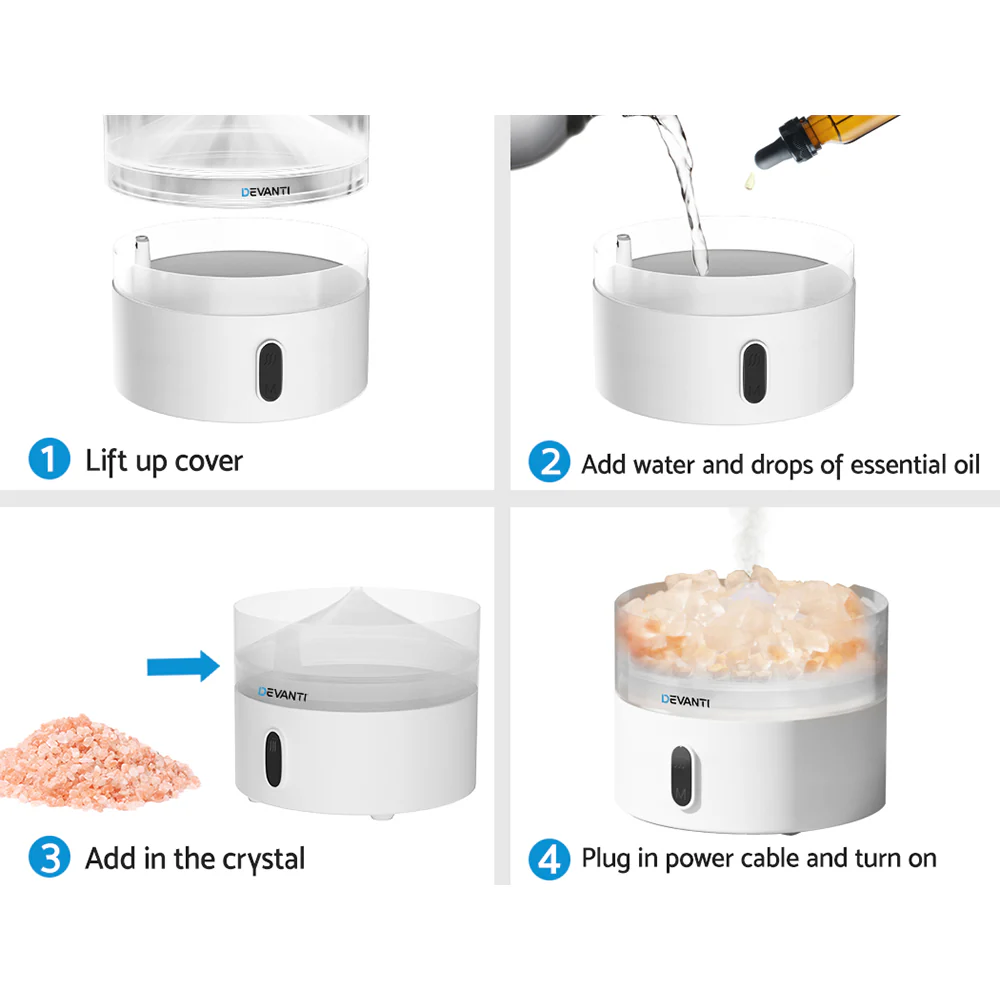 DEVANTI

1 Lift up cover

2 Add water and drops of essential oil

DEVANTI

3 Add in the crystal

DEVANTI

4 Plug in power cable and turn on