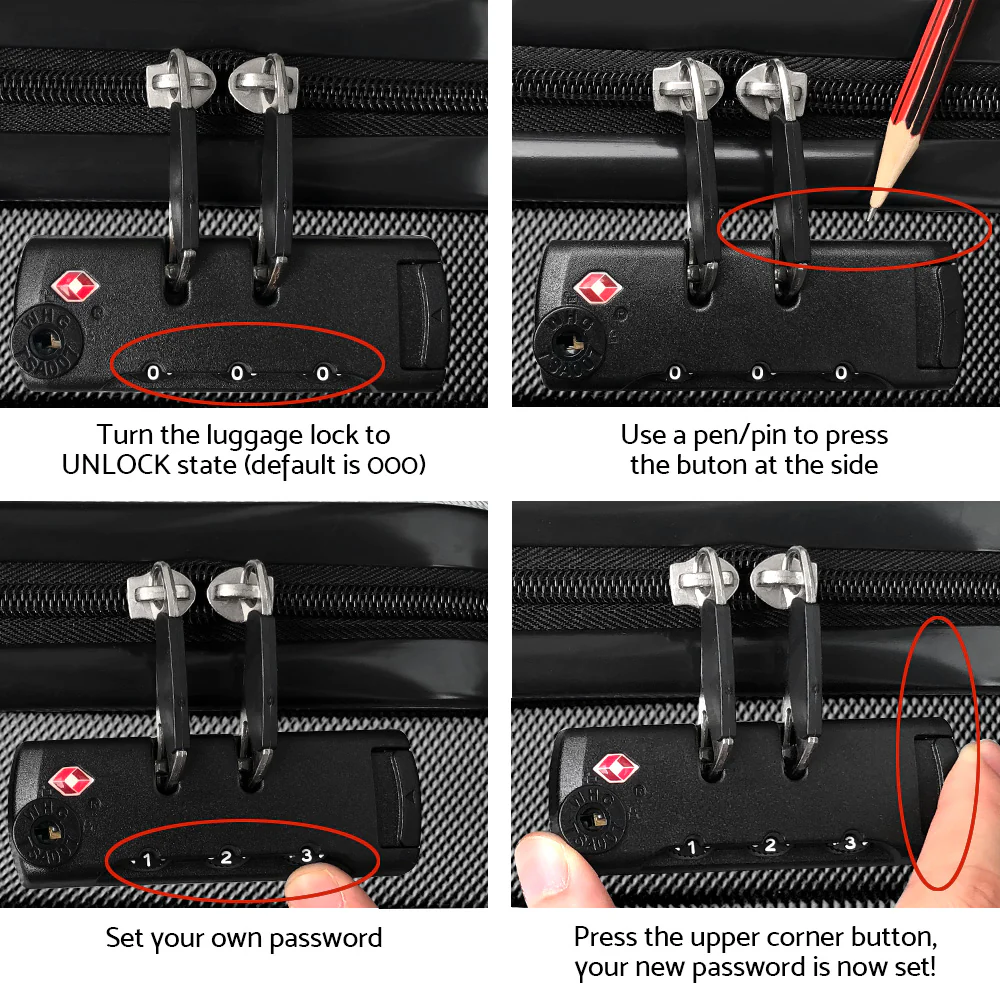 0 0 0

Turn the luggage lock to UNLOCK state (default is 000)

0 0 0

Use a pen/pin to press the buton at the side

1 2 3

Set your own password

1 2 3

Press the upper corner button, your new password is now set!