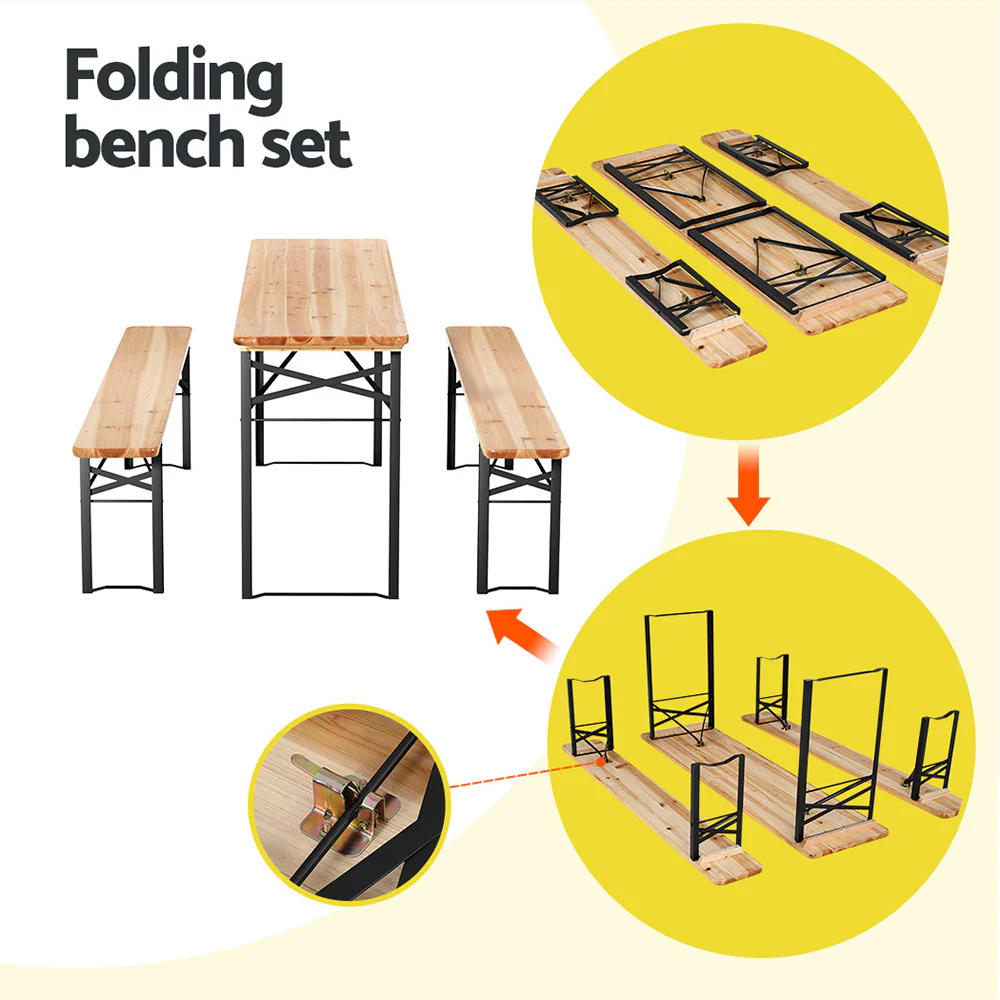 Folding bench set