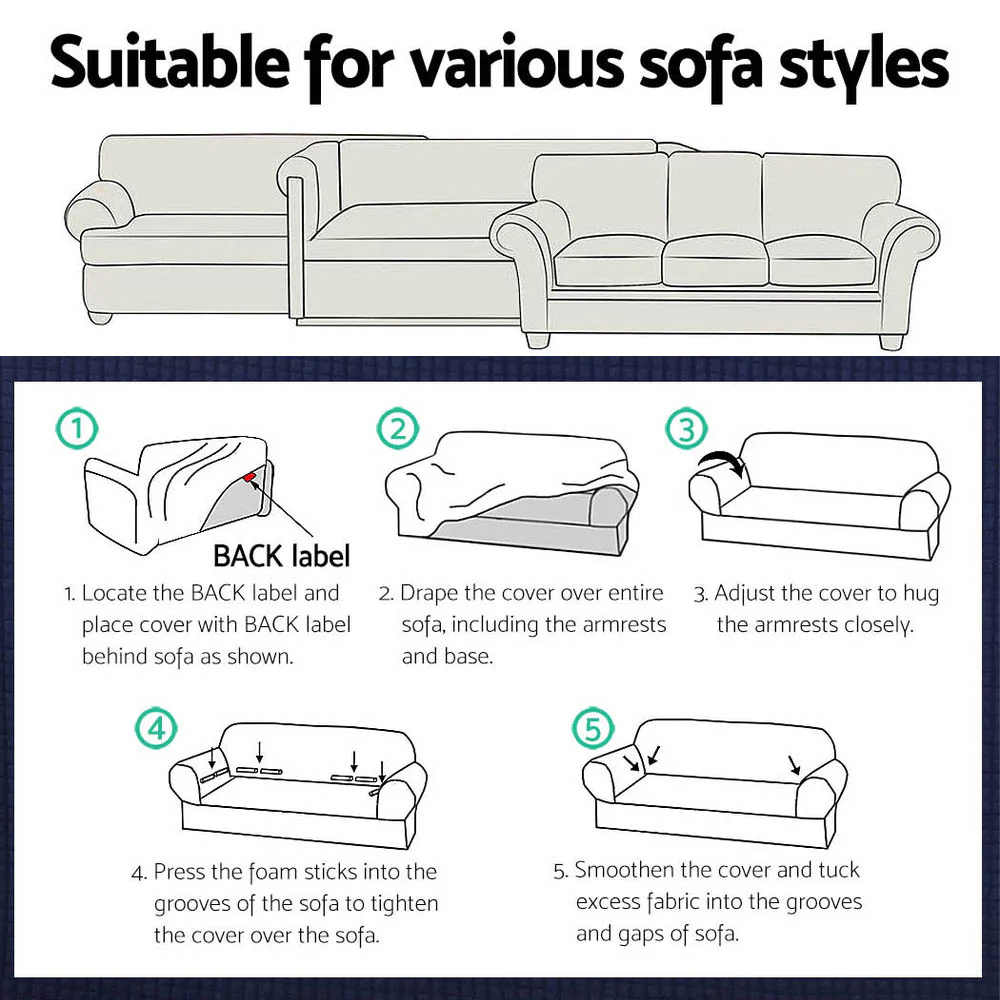 Suitable for various sofa styles

1

BACK label

1. Locate the BACK label and place cover with BACK label behind sofa as shown.

2

2. Drape the cover over entire sofa, including the armrests and base.

3

3. Adjust the cover to hug the armrests closely.

4

4. Press the foam sticks into the grooves of the sofa to tighten the cover over the sofa.

5

5. Smoothen the cover and tuck excess fabric into the grooves and gaps of sofa.