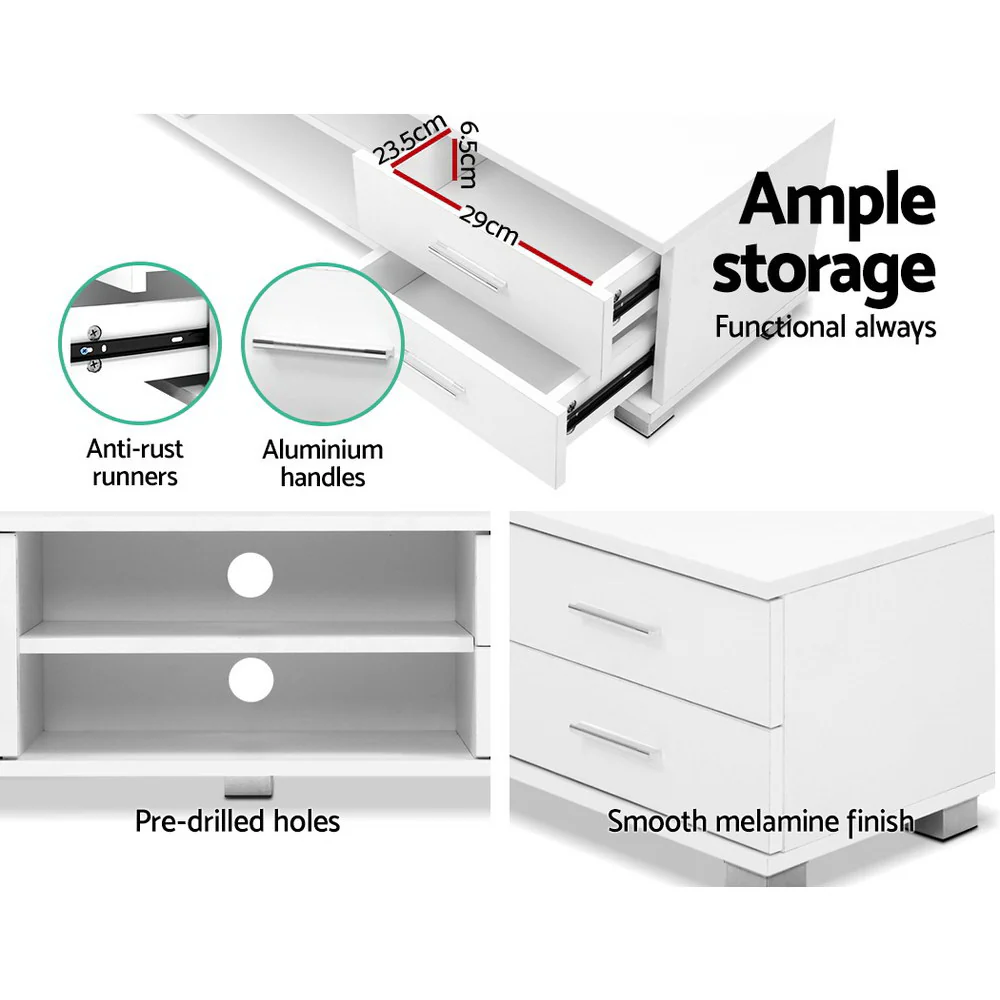 23.5cm
6.5cm
29cm

Ample storage
Functional always

Anti-rust runners

Aluminium handles

Pre-drilled holes

Smooth melamine finish