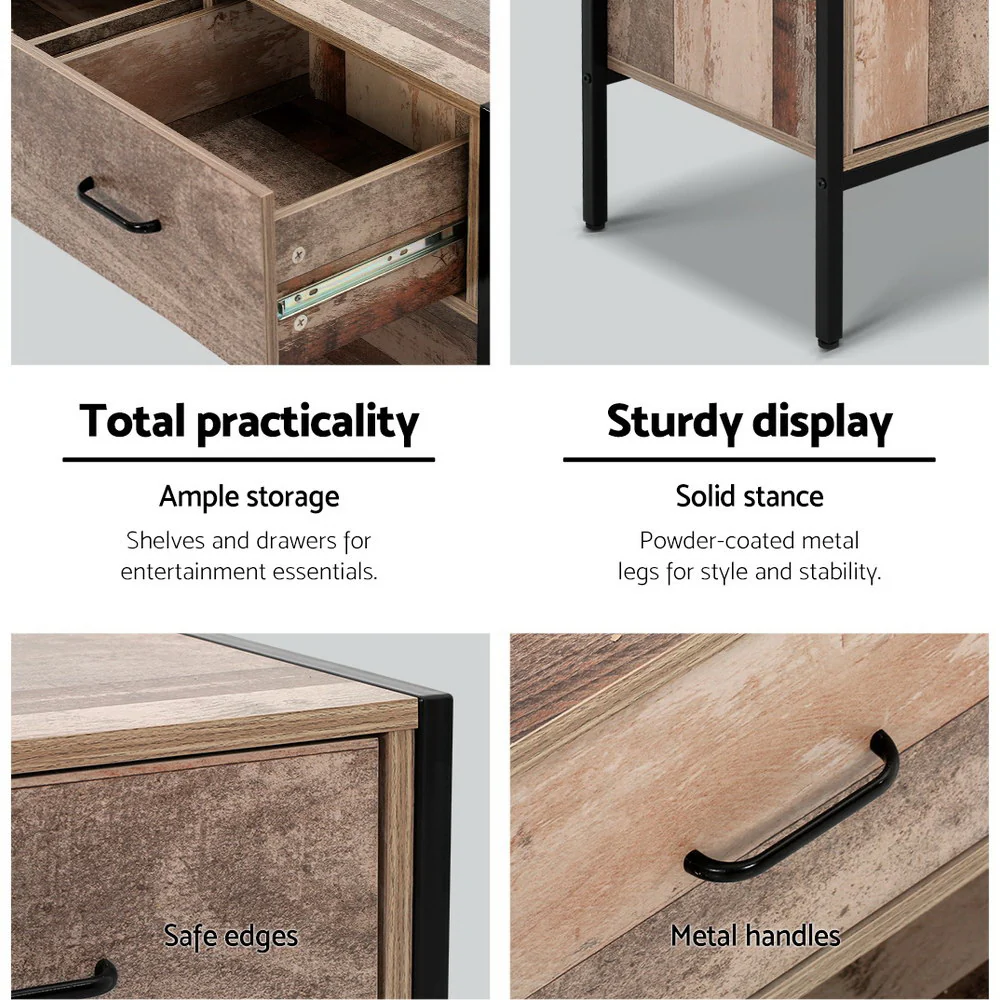 Total practicality

Ample storage

Shelves and drawers for entertainment essentials.

Sturdy display

Solid stance

Powder-coated metal legs for style and stability.

Safe edges

Metal handles