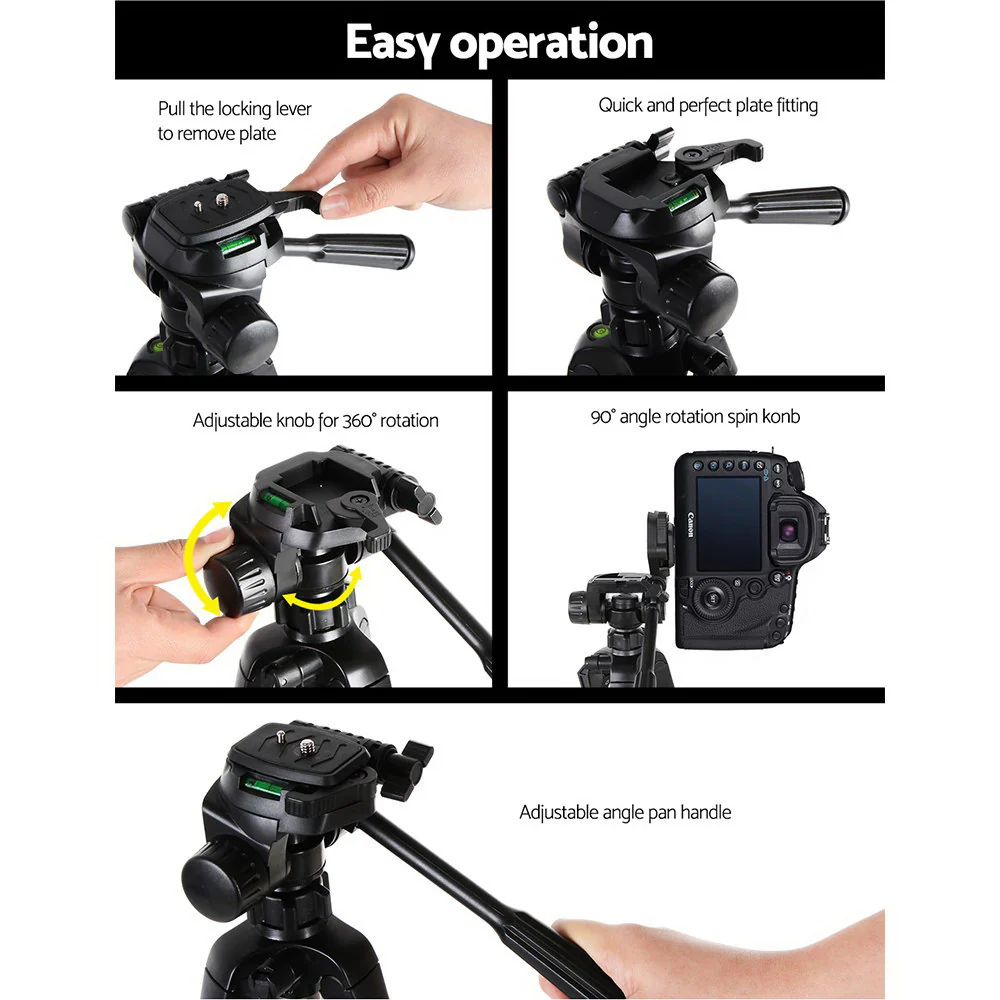 Easy operation

Pull the locking lever to remove plate

Quick and perfect plate fitting

Adjustable knob for 360° rotation

90° angle rotation spin konb

Canon

Adjustable angle pan handle