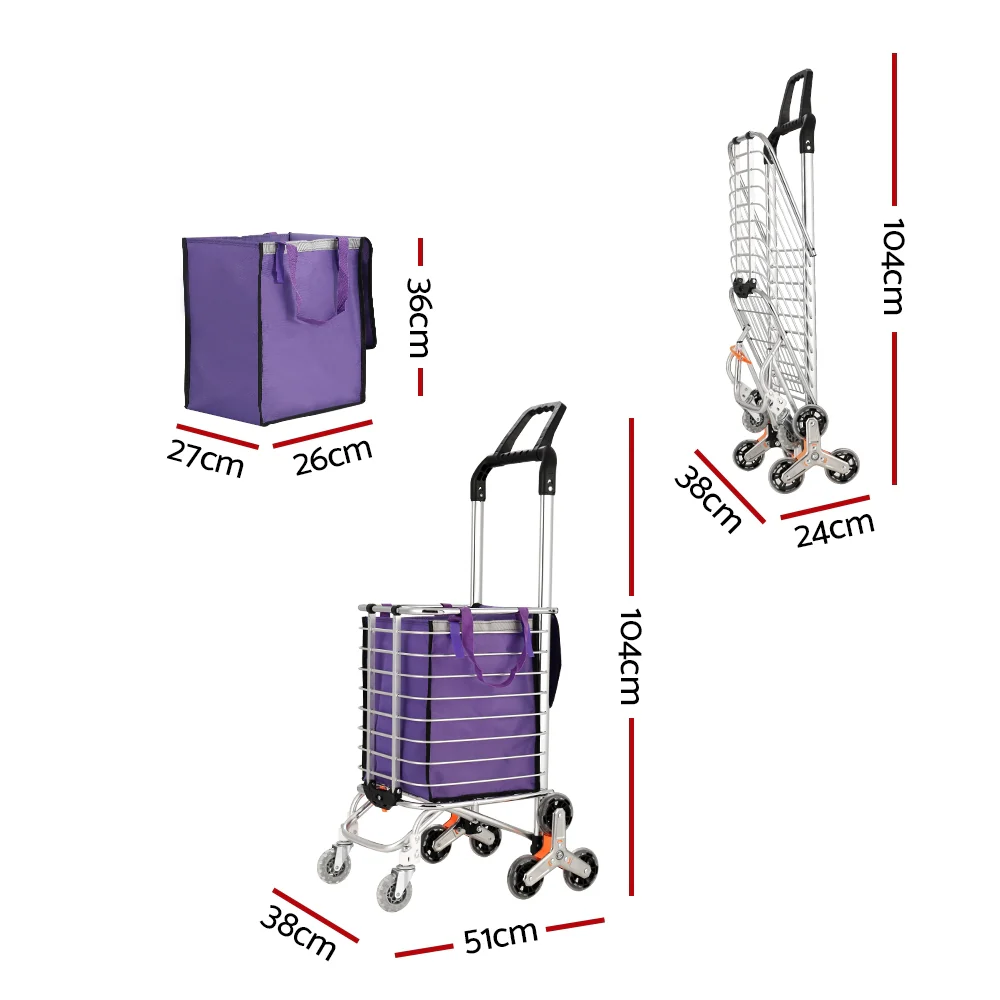 36cm
27cm
26cm
104cm
38cm
24cm
104cm
38cm
51cm