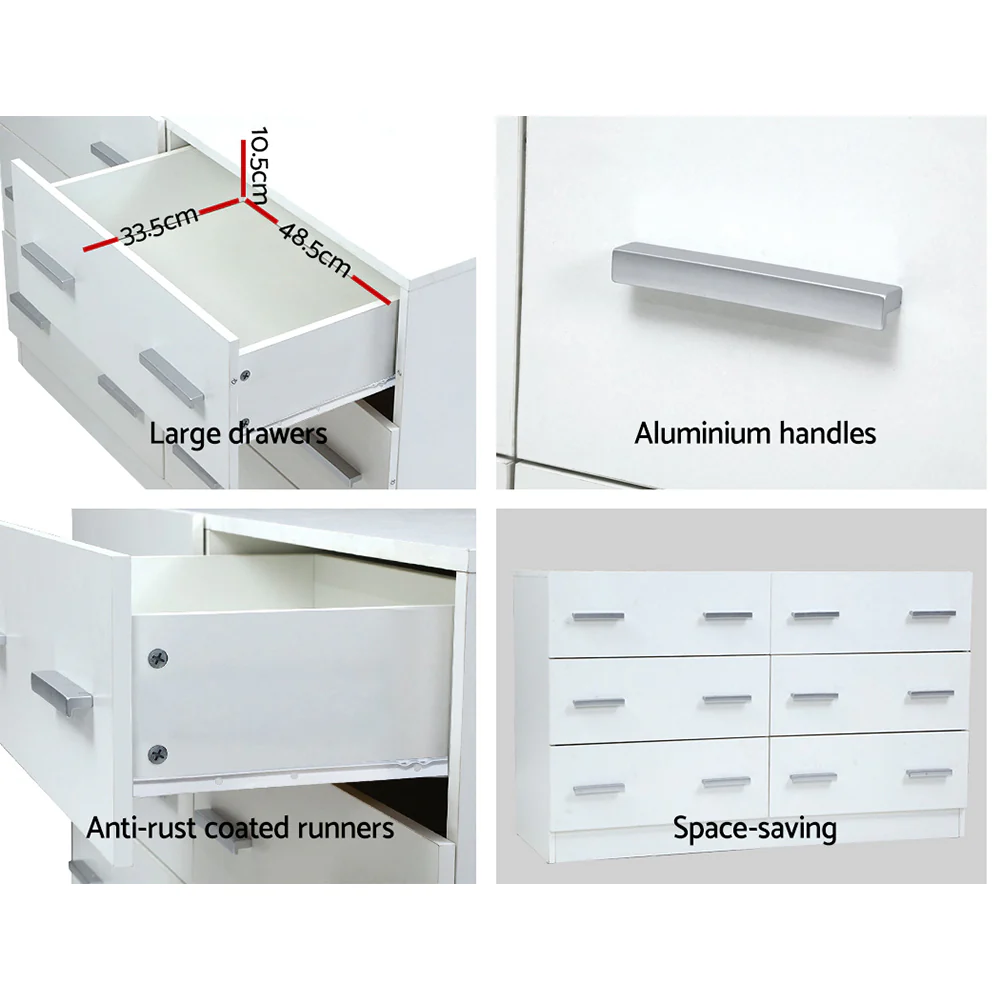 10.5cm
33.5cm
48.5cm
Large drawers

Aluminium handles

Anti-rust coated runners

Space-saving