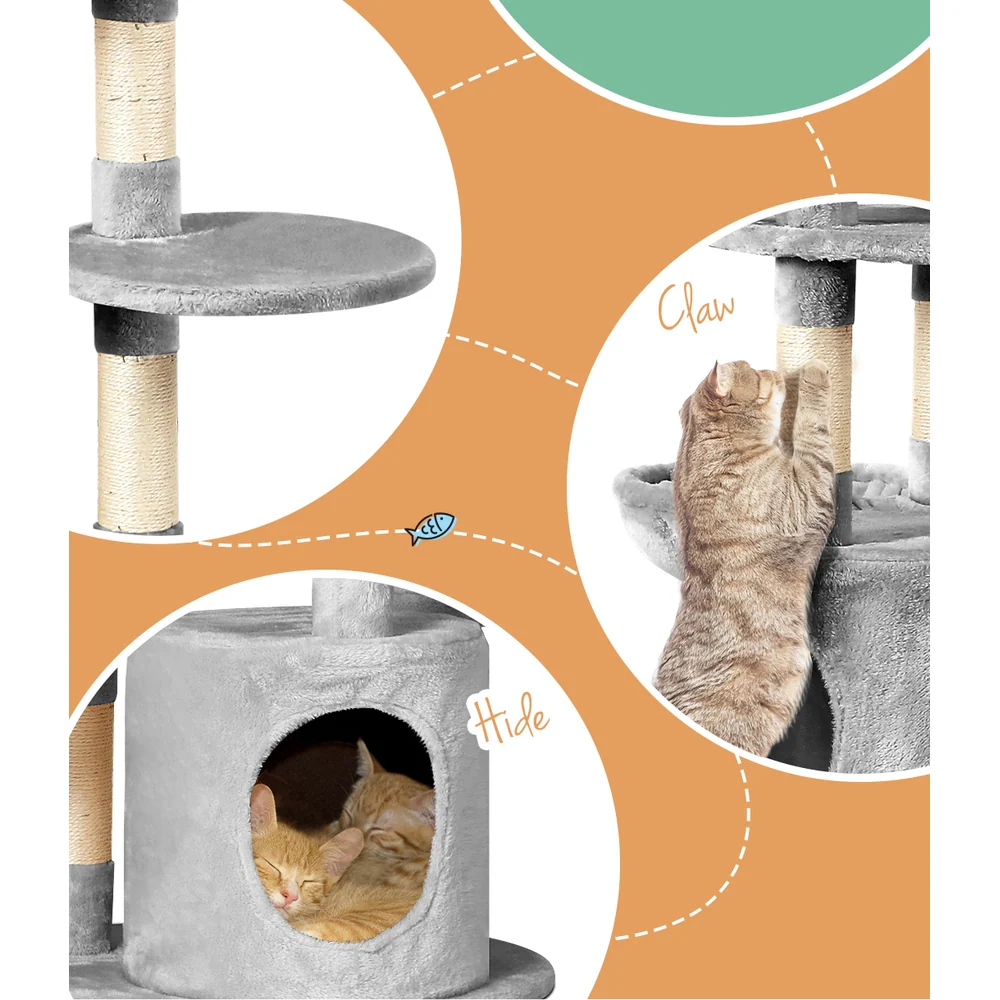 Claw

Hide