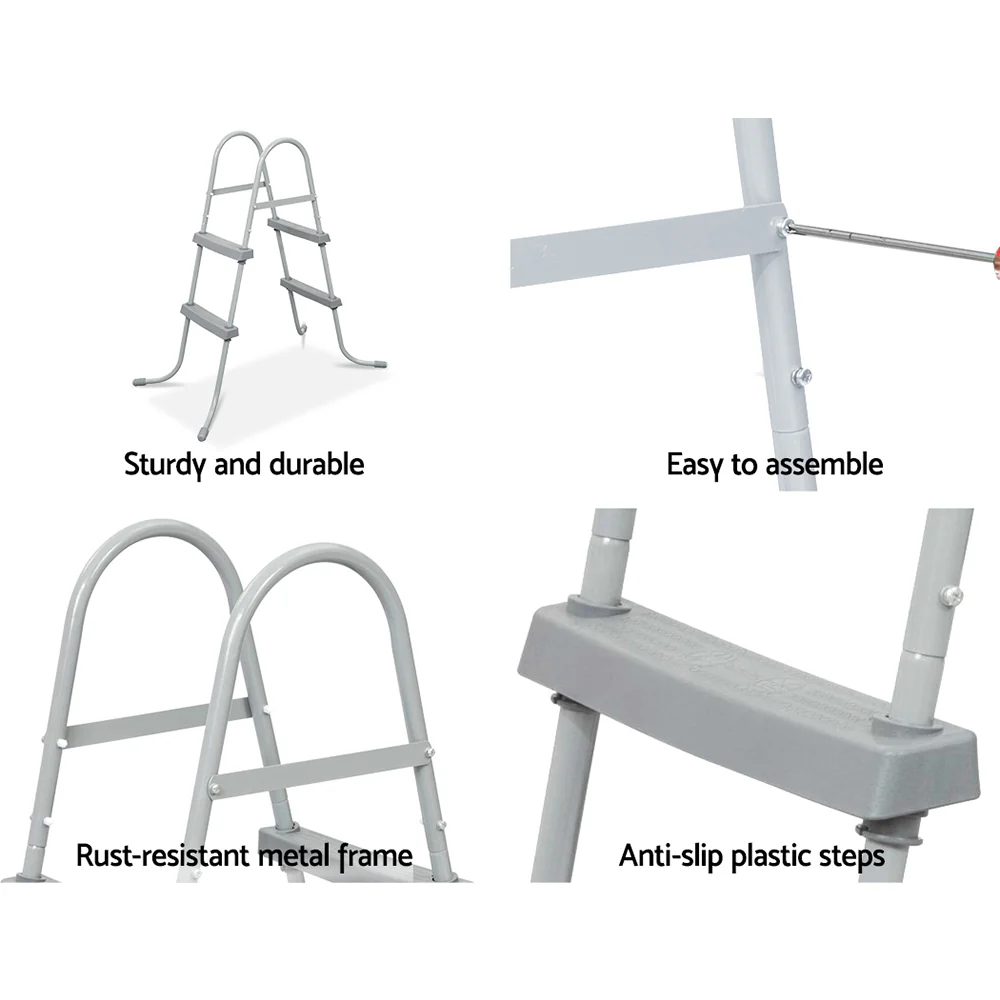 Sturdy and durable

Easy to assemble

Rust-resistant metal frame

Anti-slip plastic steps