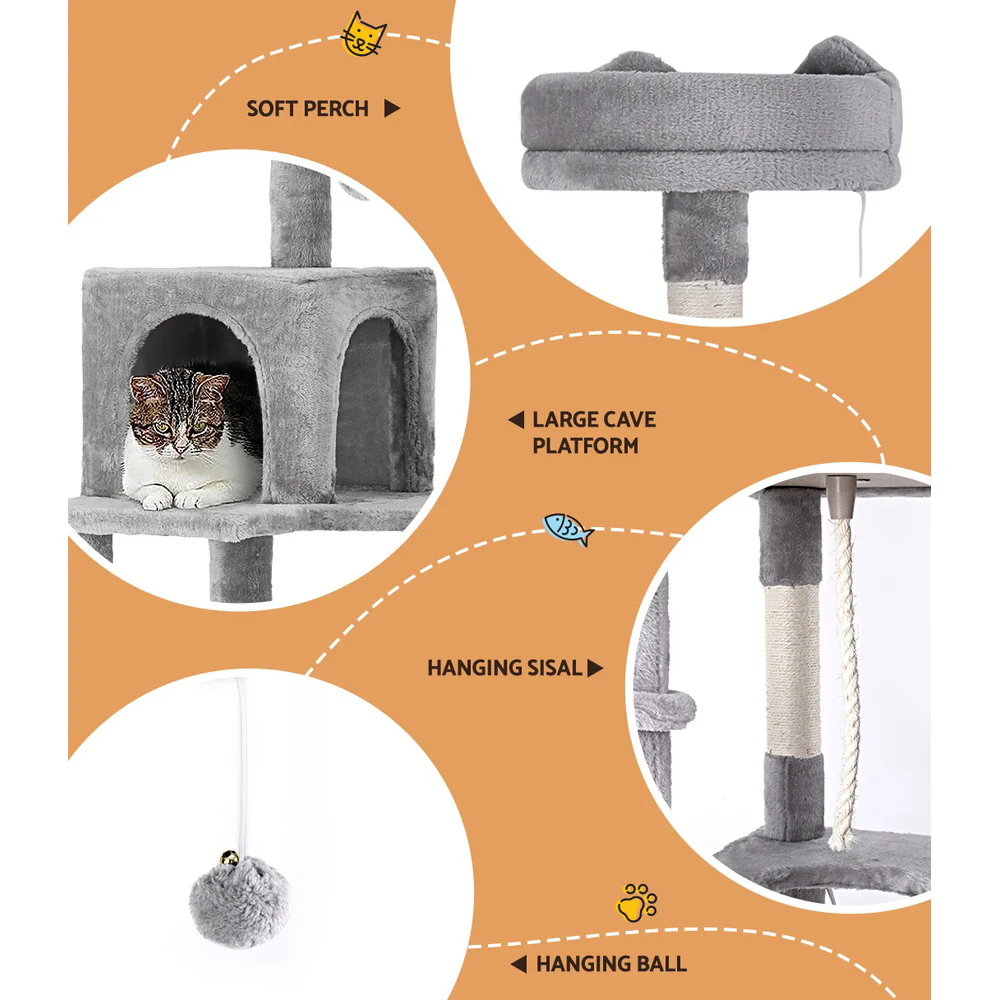 SOFT PERCH ▶

◀ LARGE CAVE PLATFORM

HANGING SISAL ▶

◀ HANGING BALL