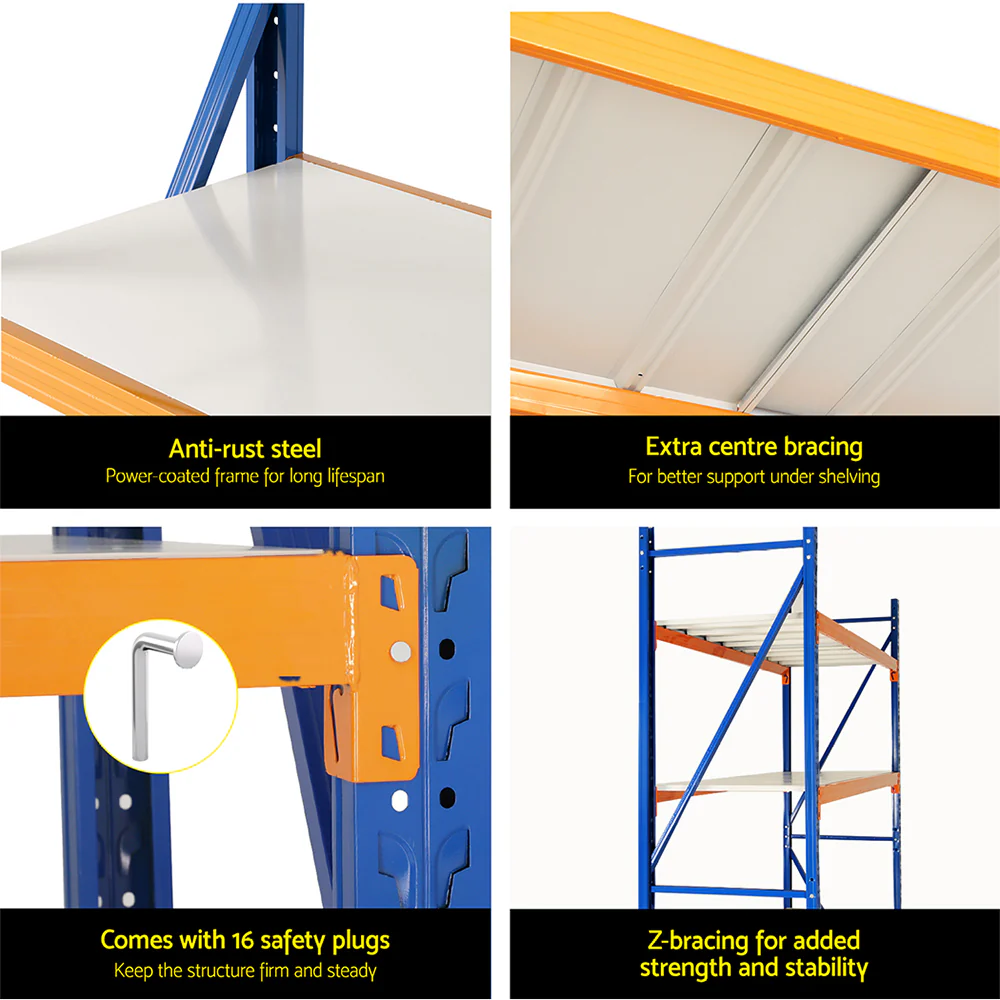 Anti-rust steel
Power-coated frame for long lifespan

Extra centre bracing
For better support under shelving

Comes with 16 safety plugs
Keep the structure firm and steady

Z-bracing for added strength and stability