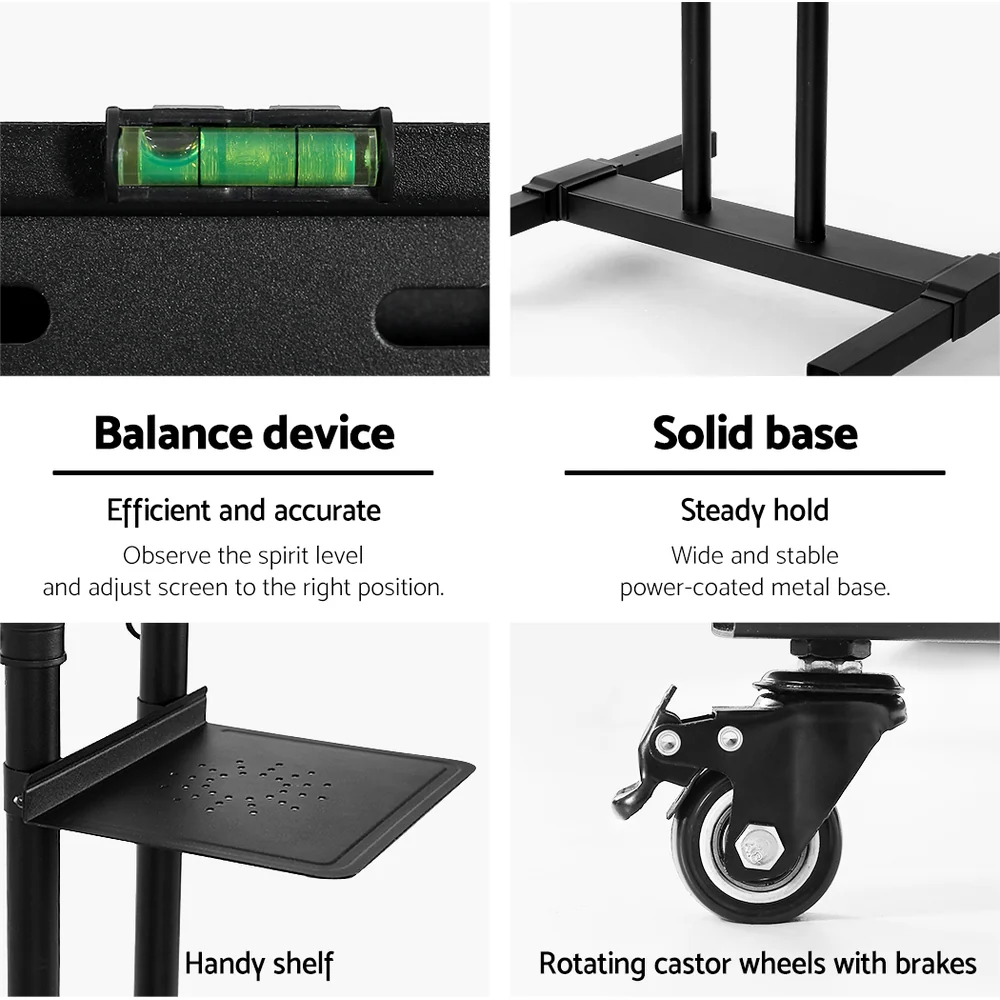 Balance device

Efficient and accurate

Observe the spirit level and adjust screen to the right position.

Solid base

Steady hold

Wide and stable power-coated metal base.

Handy shelf

Rotating castor wheels with brakes