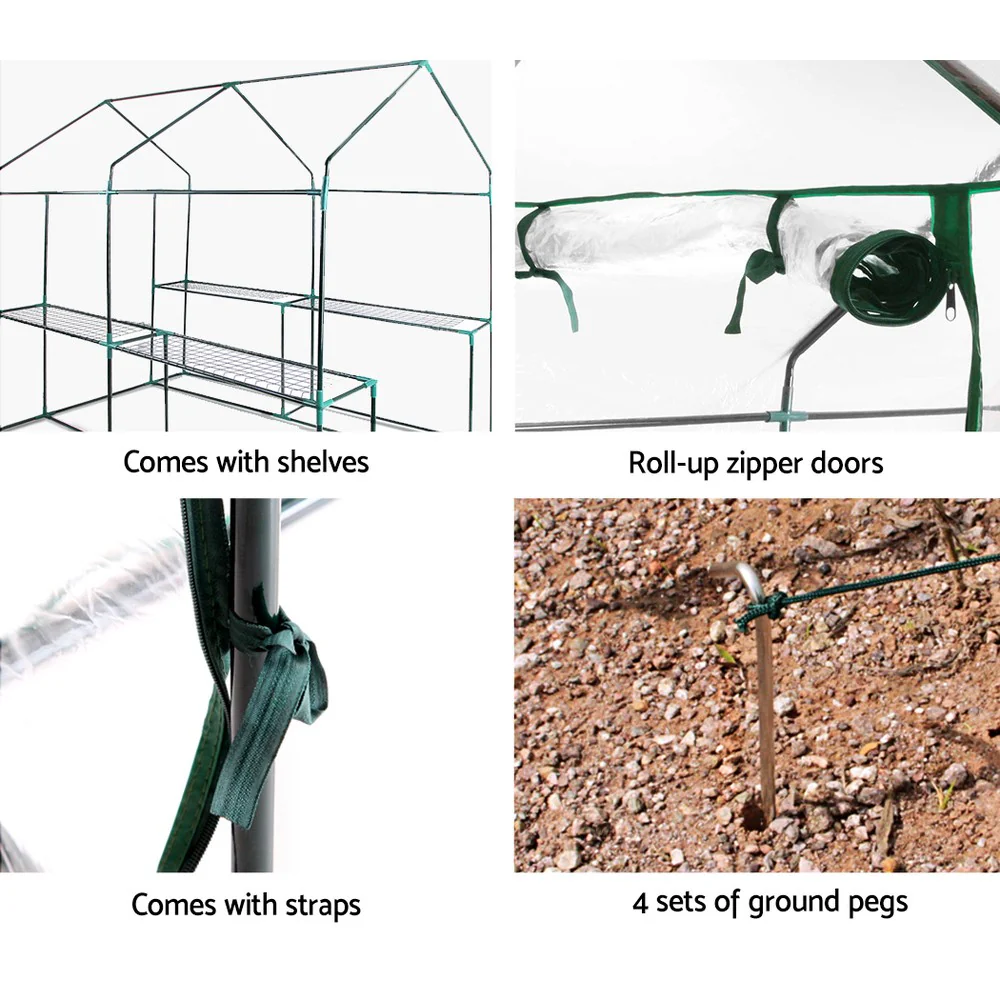 Comes with shelves

Roll-up zipper doors

Comes with straps

4 sets of ground pegs