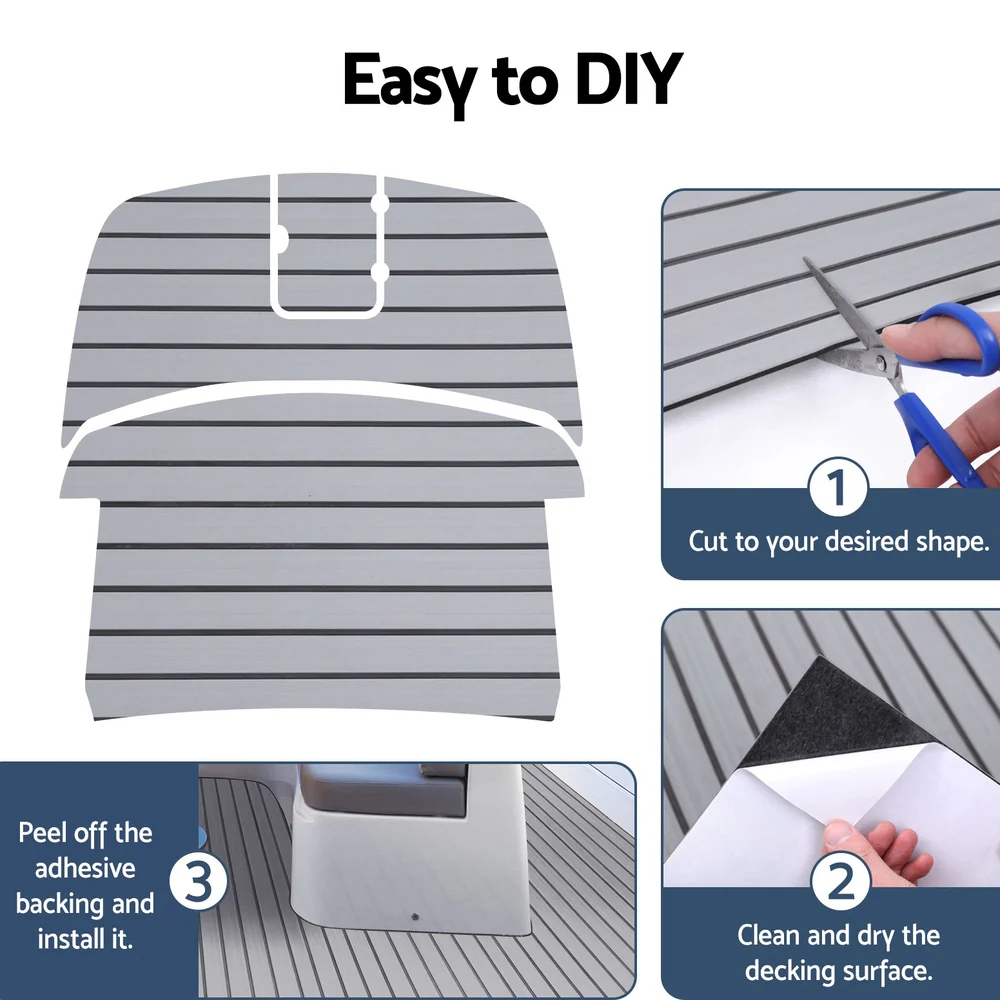 Easy to DIY

1
Cut to your desired shape.

2
Clean and dry the decking surface.

3
Peel off the adhesive backing and install it.