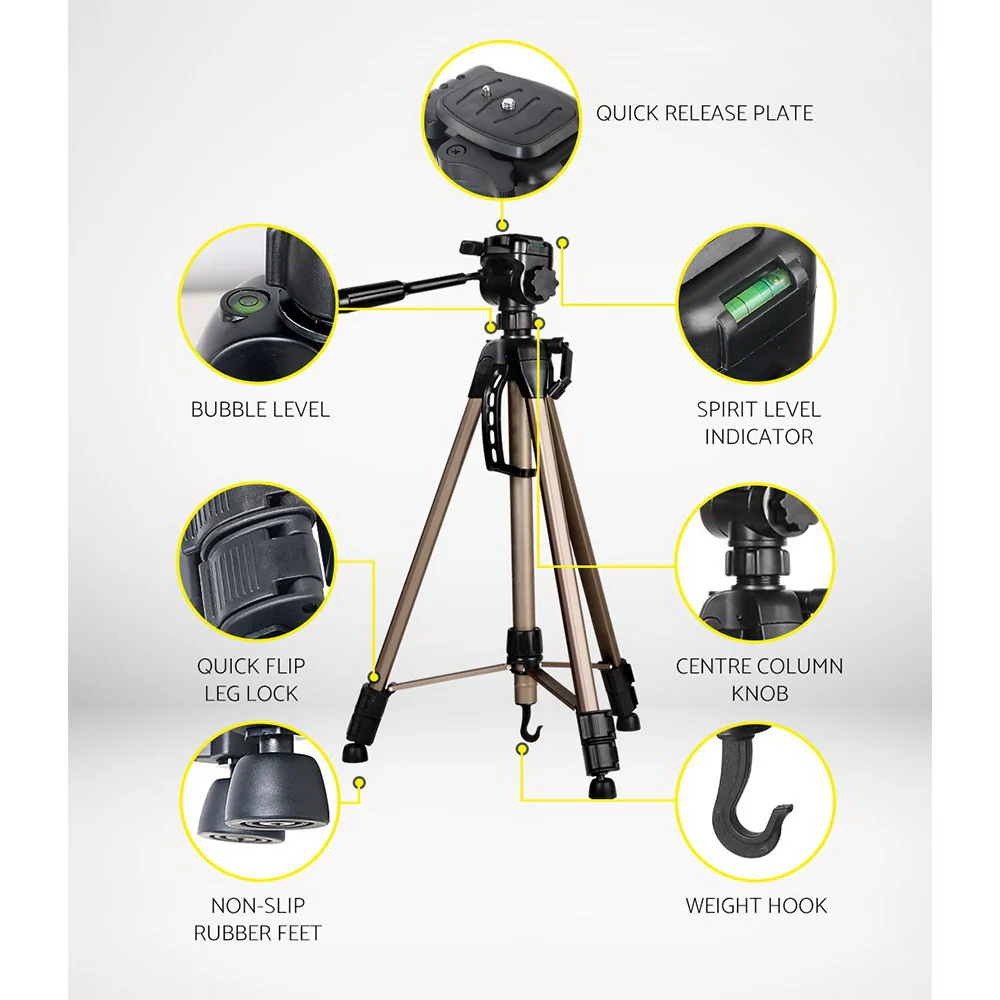 QUICK RELEASE PLATE

BUBBLE LEVEL

SPIRIT LEVEL INDICATOR

QUICK FLIP LEG LOCK

CENTRE COLUMN KNOB

NON-SLIP RUBBER FEET

WEIGHT HOOK