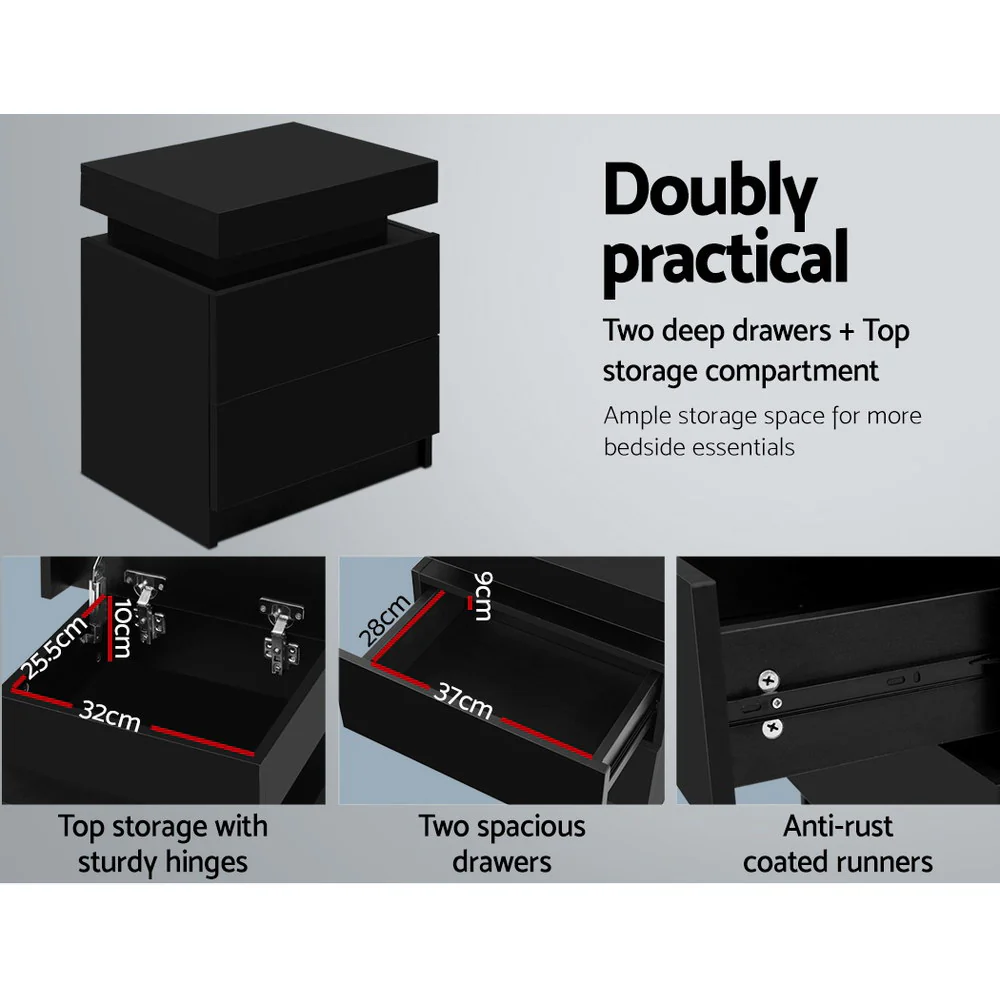 Doubly practical

Two deep drawers + Top storage compartment

Ample storage space for more bedside essentials

25.5cm
10cm
32cm

Top storage with sturdy hinges

28cm
9cm
37cm

Two spacious drawers

Anti-rust coated runners