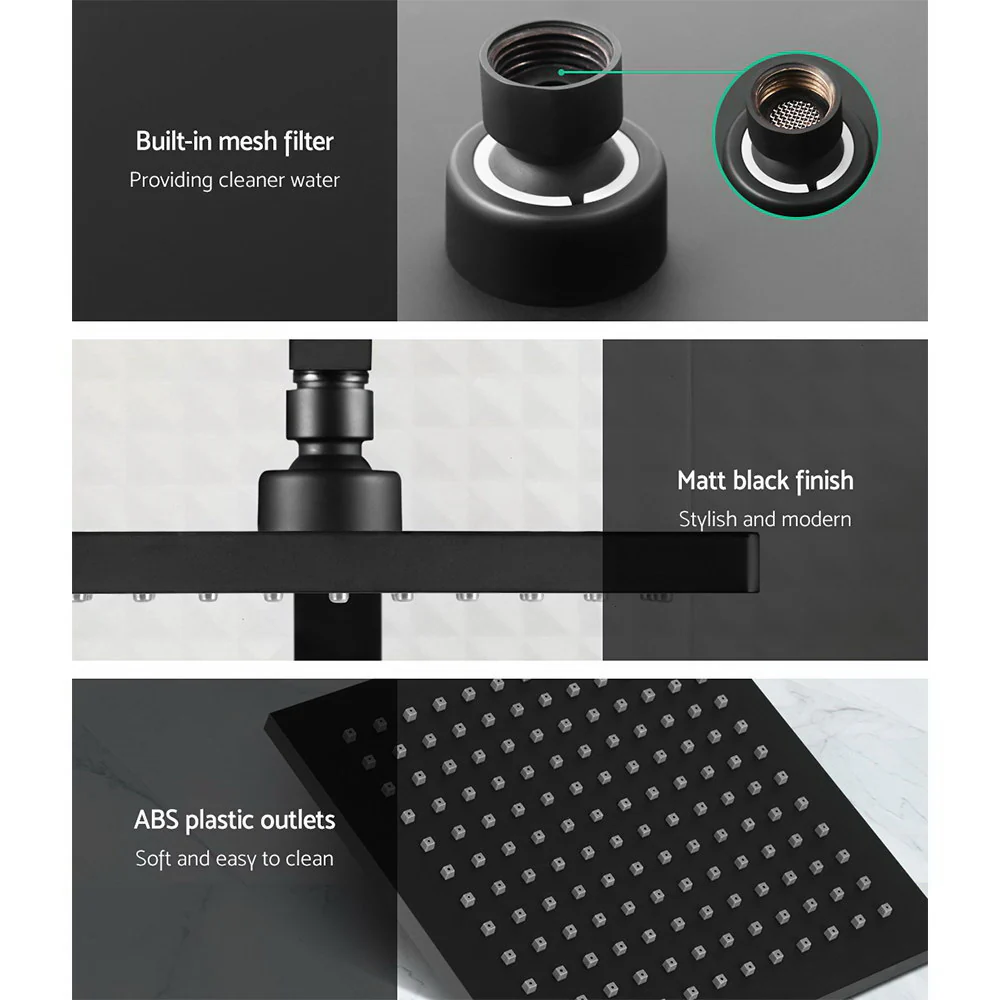 Built-in mesh filter
Providing cleaner water

Matt black finish
Stylish and modern

ABS plastic outlets
Soft and easy to clean