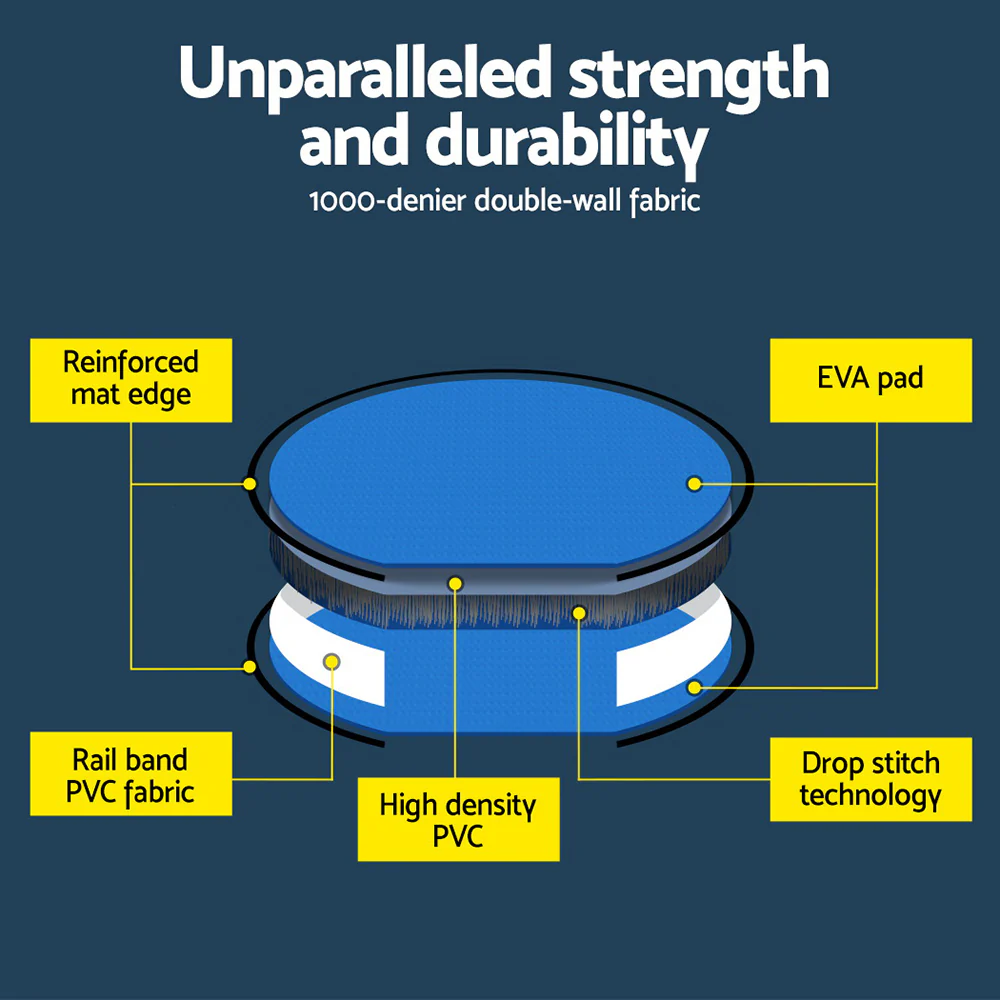 Unparalleled strength and durability
1000-denier double-wall fabric

Reinforced mat edge

EVA pad

Rail band PVC fabric

High density PVC

Drop stitch technology