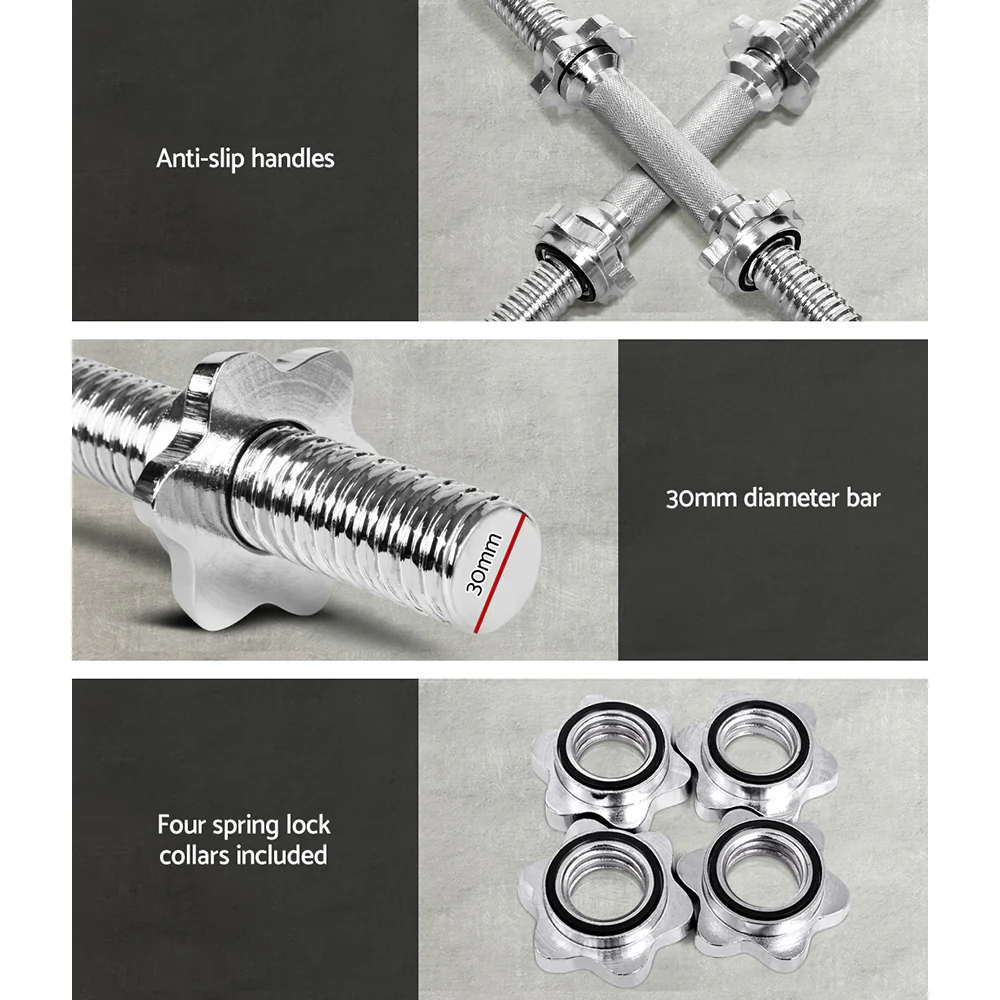 Anti-slip handles

30mm

30mm diameter bar

Four spring lock collars included