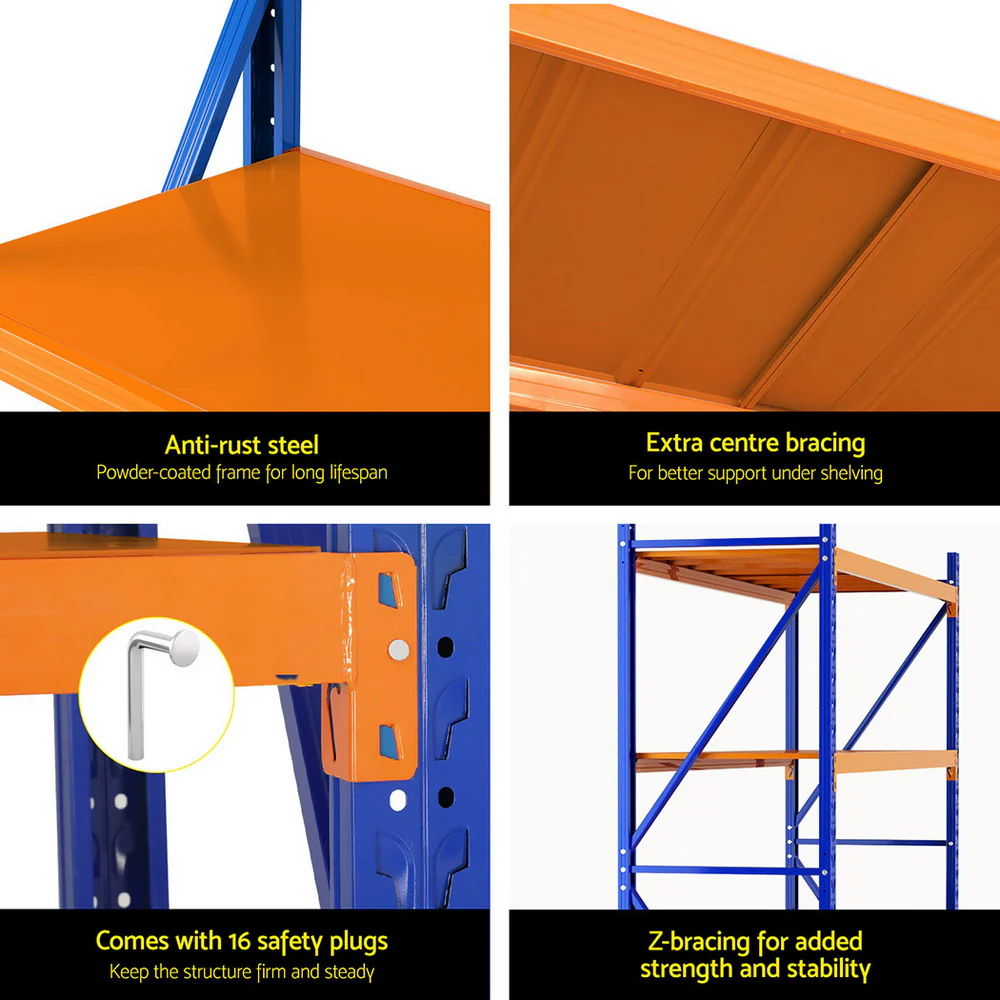 Anti-rust steel
Powder-coated frame for long lifespan

Extra centre bracing
For better support under shelving

Comes with 16 safety plugs
Keep the structure firm and steady

Z-bracing for added strength and stability