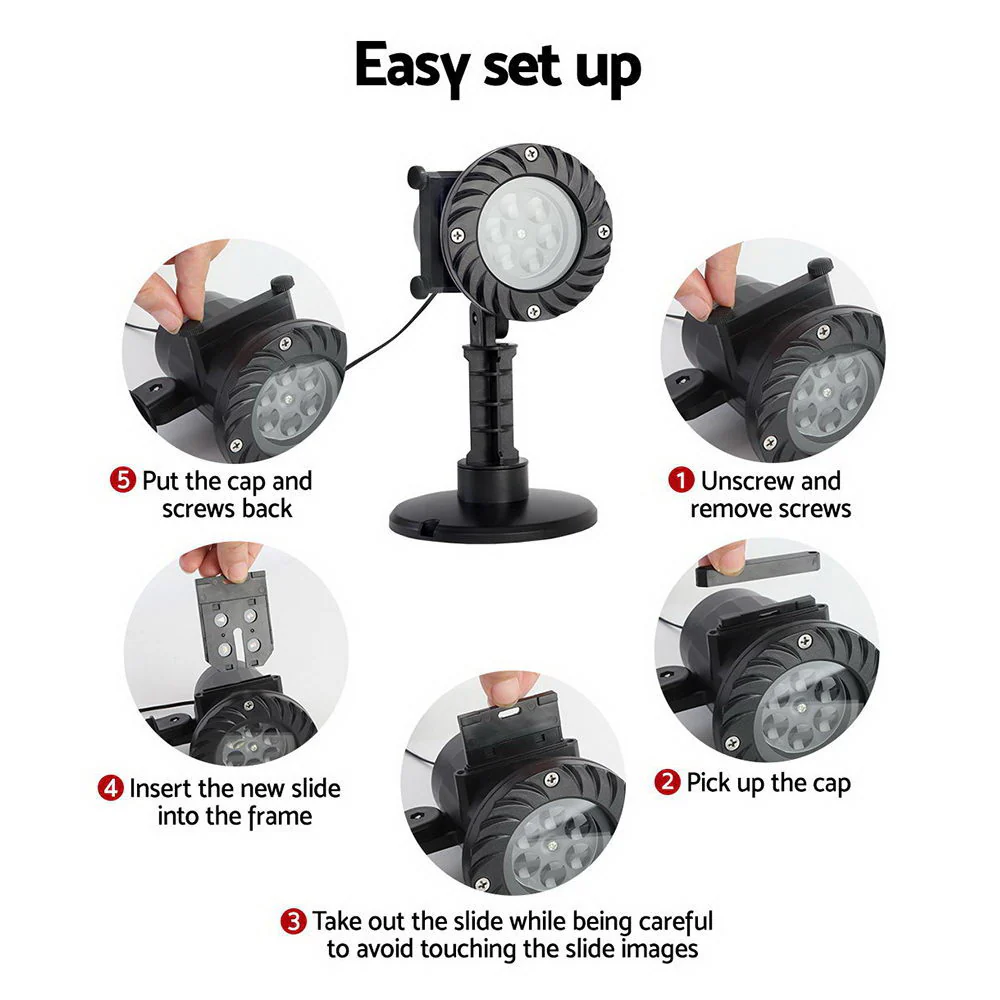 Easy set up

5 Put the cap and screws back

1 Unscrew and remove screws

4 Insert the new slide into the frame

2 Pick up the cap

3 Take out the slide while being careful to avoid touching the slide images