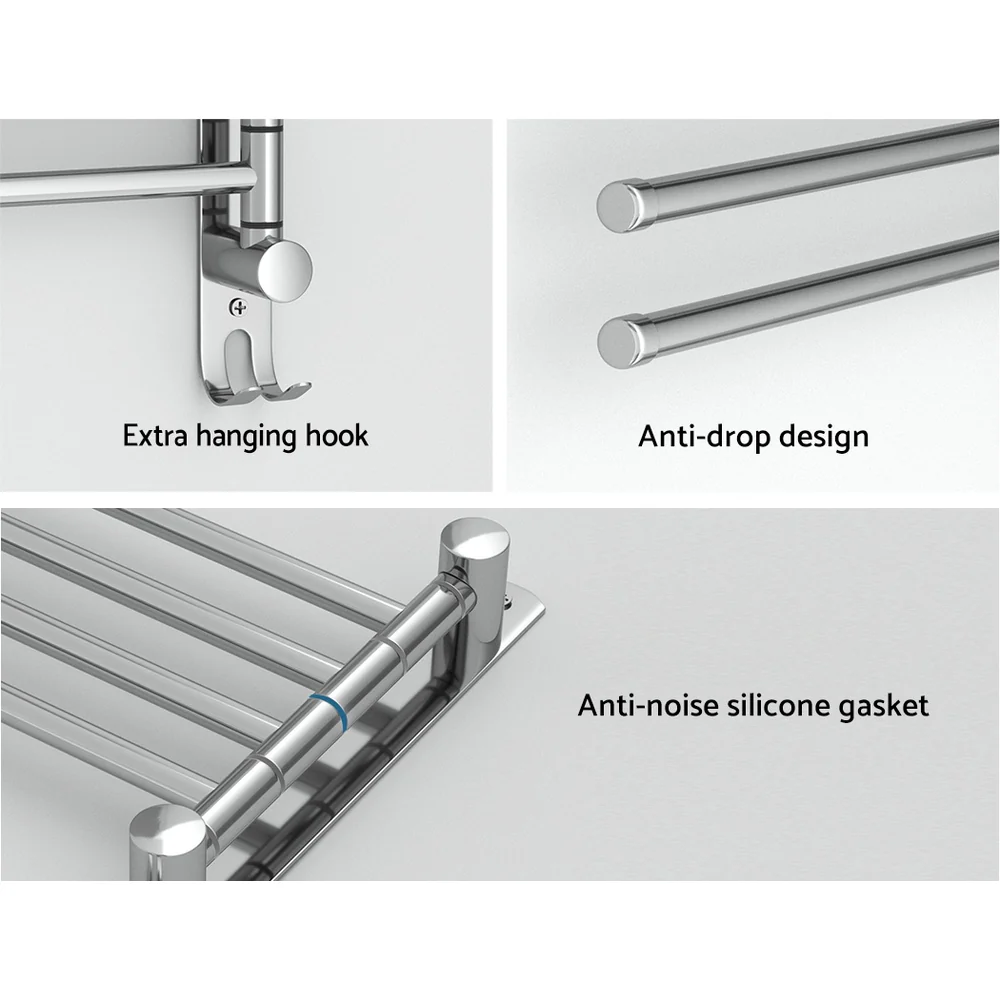 Extra hanging hook

Anti-drop design

Anti-noise silicone gasket