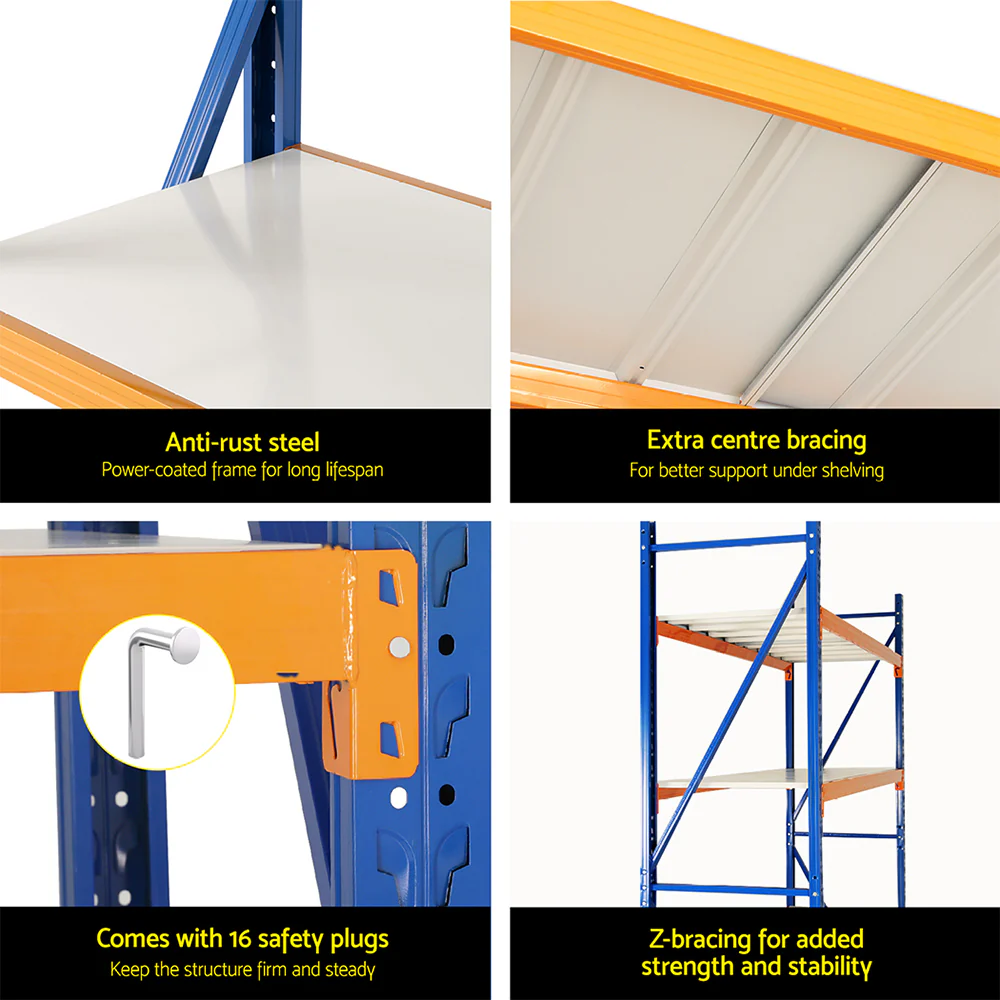 Anti-rust steel
Power-coated frame for long lifespan

Extra centre bracing
For better support under shelving

Comes with 16 safety plugs
Keep the structure firm and steady

Z-bracing for added strength and stability