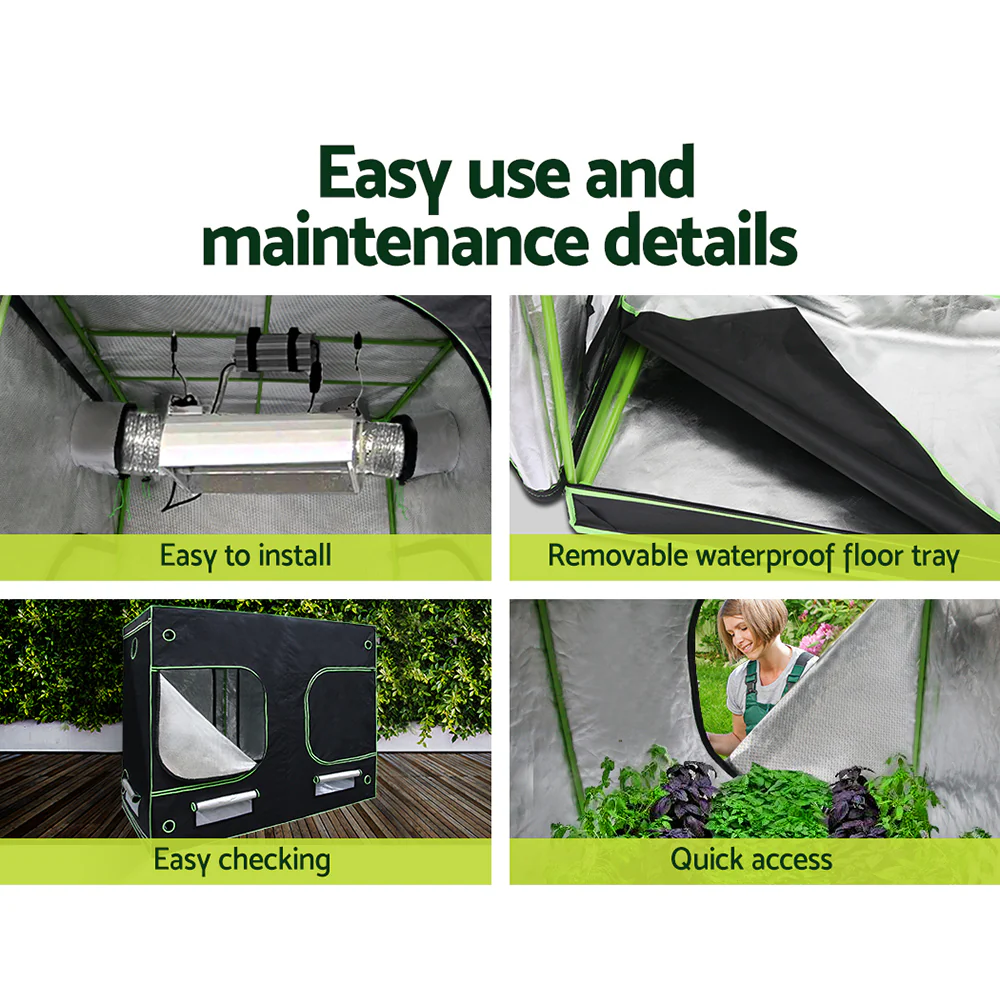 Easy use and maintenance details

Easy to install

Removable waterproof floor tray

Easy checking

Quick access