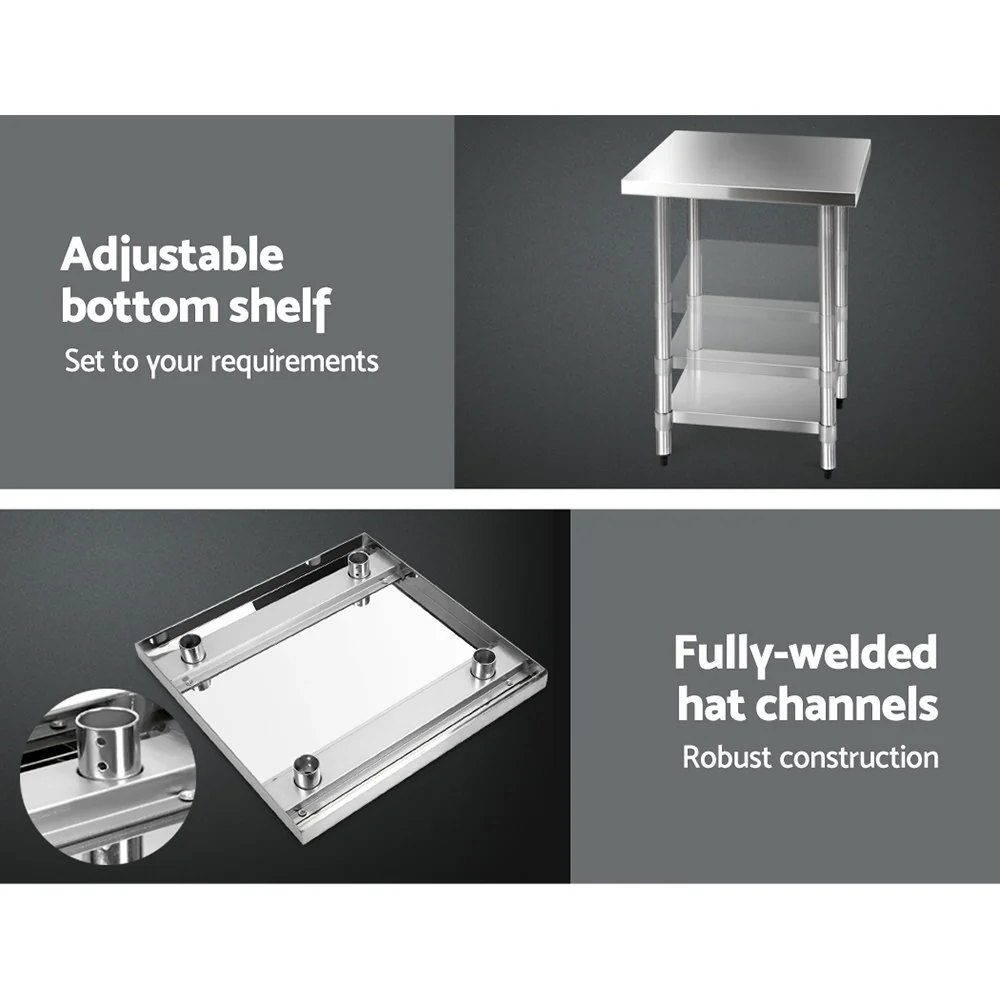 Adjustable bottom shelf

Set to your requirements

Fully-welded hat channels

Robust construction