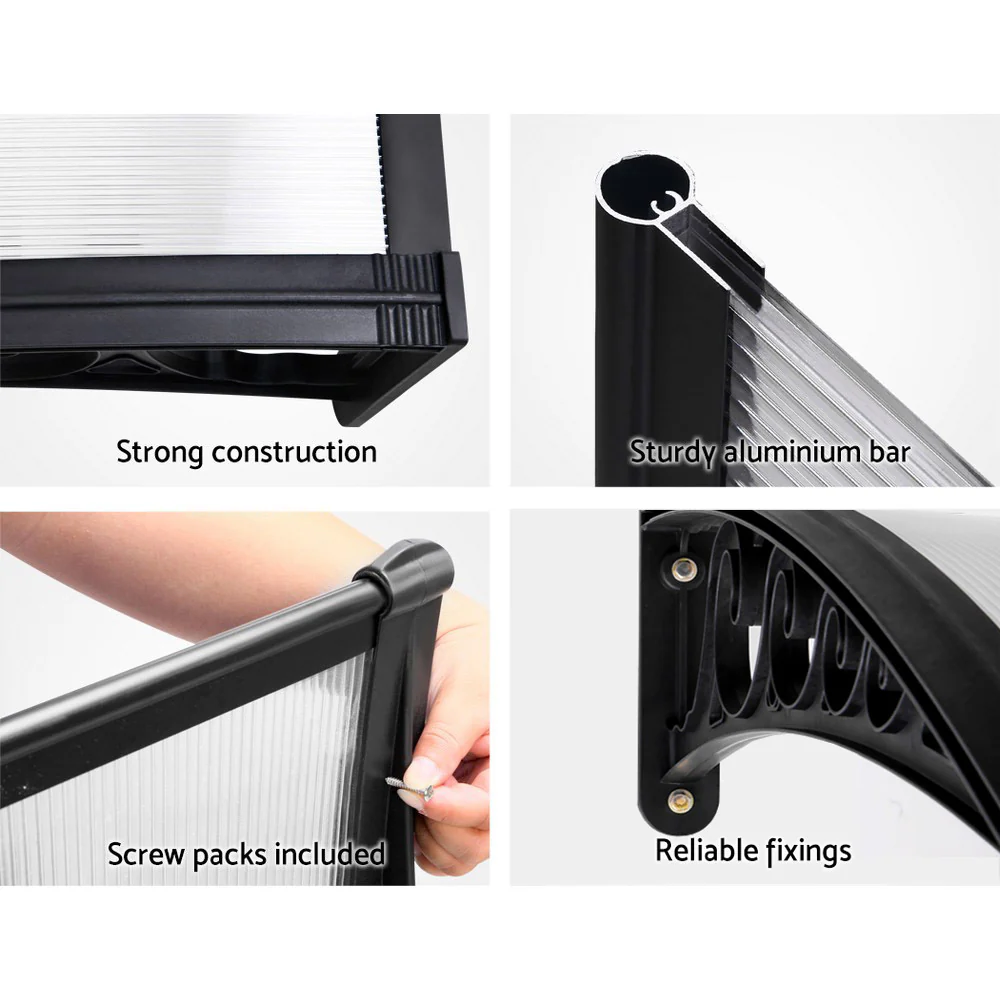 Strong construction

Sturdy aluminium bar

Screw packs included

Reliable fixings